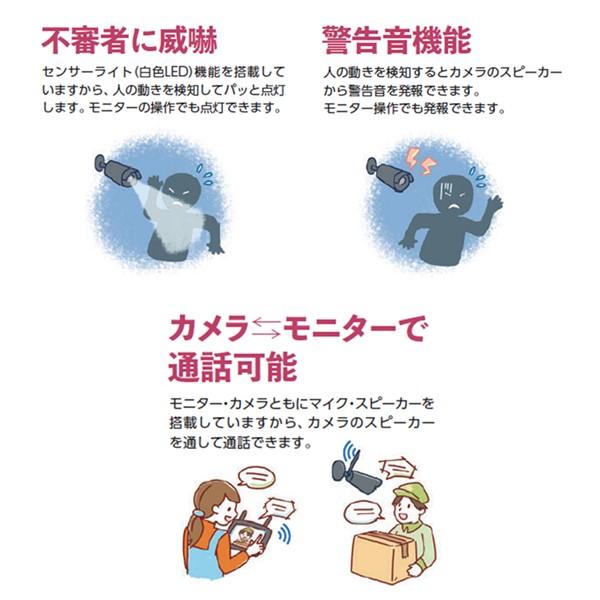 不審者に威嚇

センサーライト(白色LED)機能を搭載していますから、人の動きを検知してパッと点灯します。モニターの操作でも点灯できます。

警告音機能

人の動きを検知するとカメラのスピーカーから警告音を発報できます。
モニター操作でも発報できます。

カメラ⇆モニターで通話可能

モニター・カメラともにマイク・スピーカーを搭載していますから、カメラのスピーカーを通して通話できます。