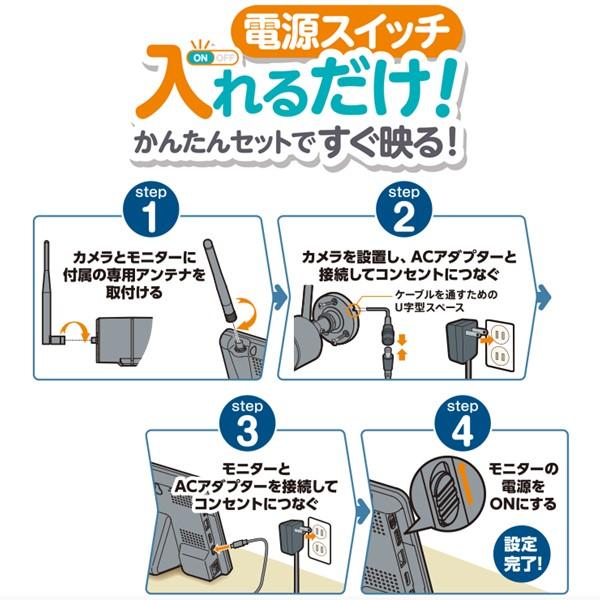 電源スイッチ
ON OFF
入れるだけ!
かんたんセットですぐ映る!

step
1
カメラとモニターに付属の専用アンテナを取付ける

step
2
カメラを設置し、ACアダプターと接続してコンセントにつなぐ
ケーブルを通すためのU字型スペース

step
3
モニターとACアダプターを接続してコンセントにつなぐ

step
4
モニターの電源をONにする
設定完了!