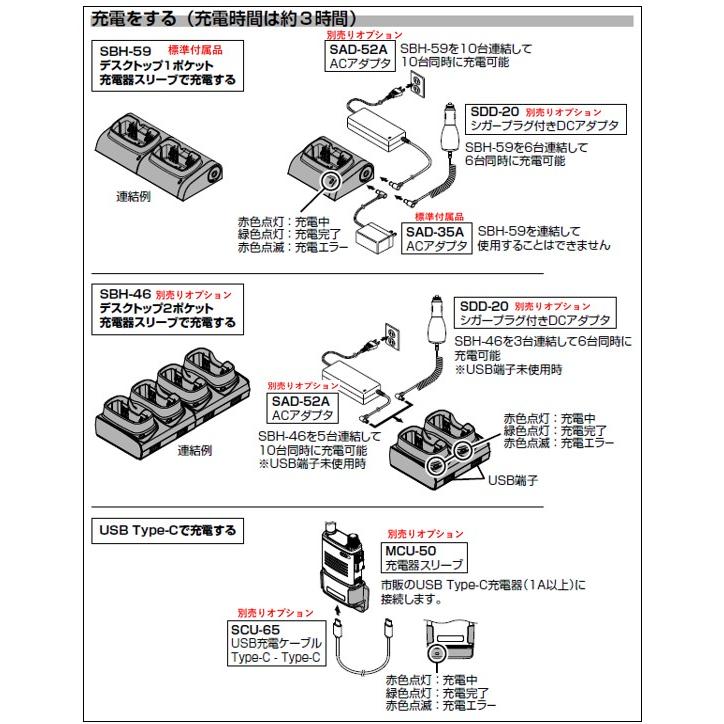 充電をする（充電時間は約３時間）

SBH-59 標準付属品
デスクトップ１ポケット
充電器スリーブで充電する

連結例

別売りオプション
SAD-52A
ACアダプタ
SBH-59を10台連結して
10台同時に充電可能

SDD-20 別売りオプション
シガープラグ付きDCアダプタ
SBH-59を6台連結して
6台同時に充電可能

赤色点灯：充電中
緑色点灯：充電完了
赤色点滅：充電エラー

標準付属品
SAD-35A
ACアダプタ
SBH-59を連結して
使用することはできません

SBH-46 別売りオプション
デスクトップ2ポケット
充電器スリーブで充電する

連結例

SDD-20 別売りオプション
シガープラグ付きDCアダプタ
SBH-46を3台連結して6台同時に
充電可能
※USB端子未使用時

別売りオプション
SAD-52A
ACアダプタ
SBH-46を5台連結して
10台同時に充電可能
※USB端子未使用時

赤色点灯：充電中
緑色点灯：充電完了
赤色点滅：充電エラー

USB端子

USB Type-Cで充電する

別売りオプション
MCU-50
充電器スリーブ
市販のUSB Type-C充電器（1A以上）に
接続します。

別売りオプション
SCU-65
USB充電ケーブル
Type-C - Type-C

赤色点灯：充電中
緑色点灯：充電完了
赤色点滅：充電エラー