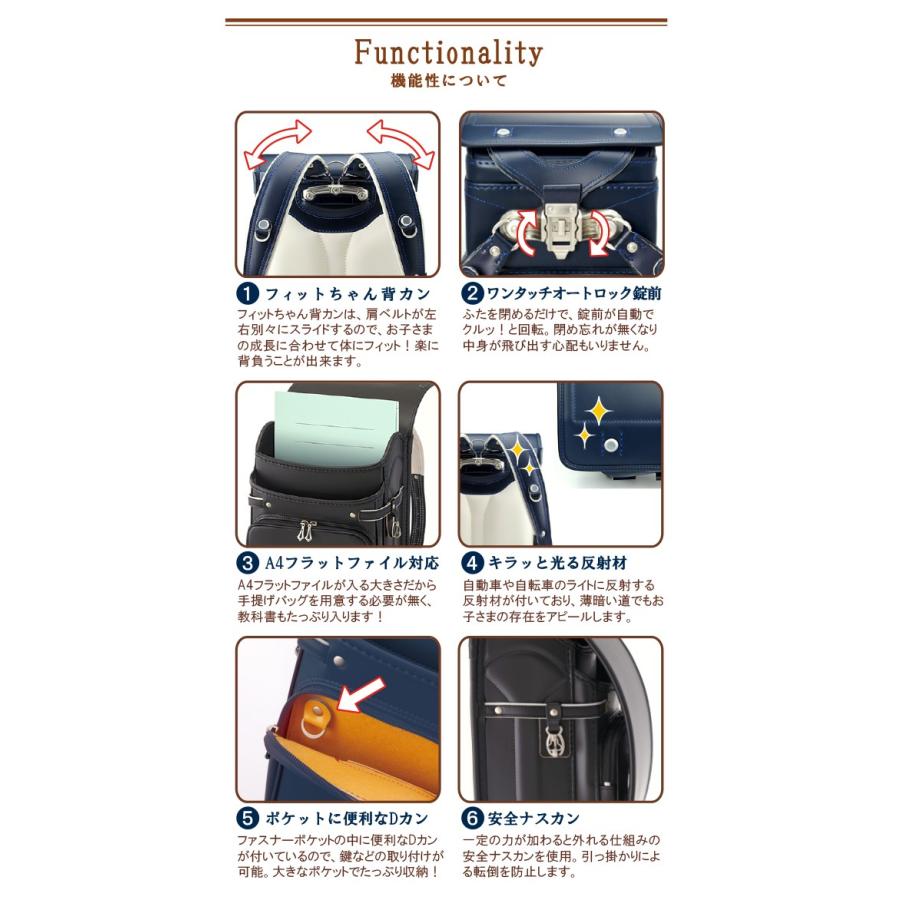 Functionality
機能性について

1 フィットちゃん背カン
フィットちゃん背カンは、肩ベルトが左右別々にスライドするので、お子さまの成長に合わせて体にフィット！楽に背負うことが出来ます。

2 ワンタッチオートロック錠前
ふたを閉めるだけで、錠前が自動でクルッ！と回転。閉め忘れが無くなり中身が飛び出す心配もいりません。

3 A4フラットファイル対応
A4フラットファイルが入る大きさだから手提げバッグを用意する必要が無く、教科書もたっぷり入ります！

4 キラッと光る反射材
自動車や自転車のライトに反射する反射材が付いており、薄暗い道でもお子さまの存在をアピールします。

5 ポケットに便利なDカン
ファスナーポケットの中に便利なDカンが付いているので、鍵などの取り付けが可能。大きなポケットでたっぷり収納！

6 安全ナスカン
一定の力が加わると外れる仕組みの安全ナスカンを使用。引っ掛かりによる転倒を防止します。