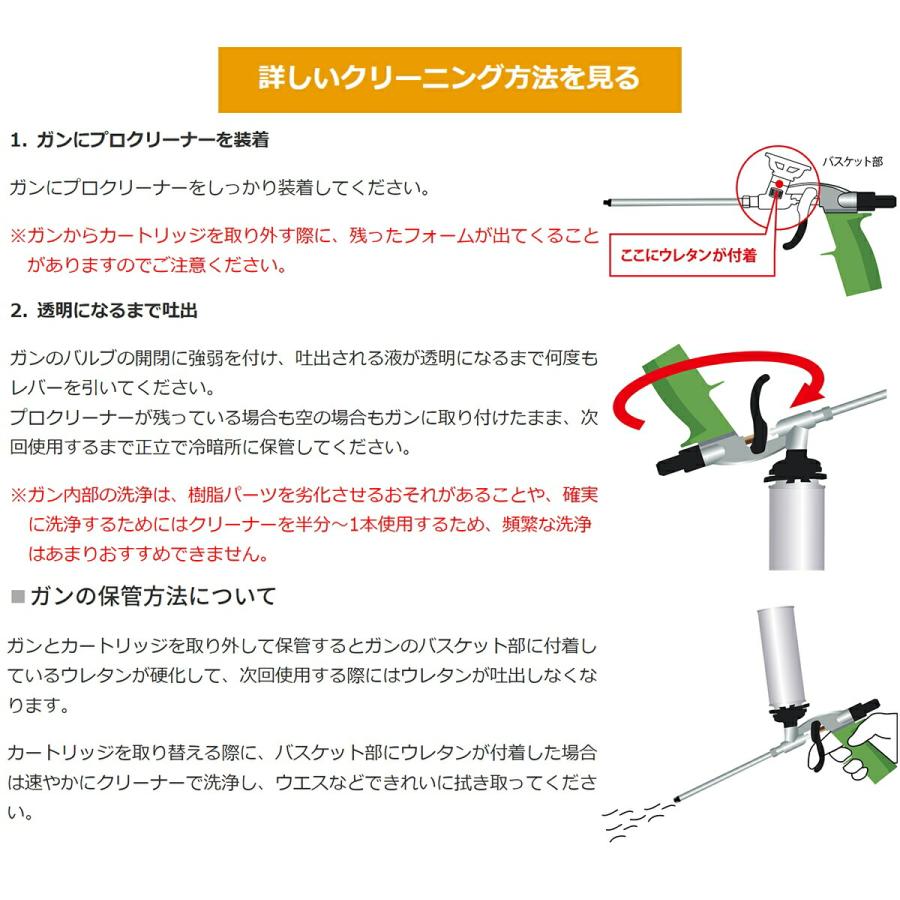 詳しいクリーニング方法を見る

1. ガンにプロクリーナーを装着

ガンにプロクリーナーをしっかり装着してください。

※ガンからカートリッジを取り外す際に、残ったフォームが出てくることがありますのでご注意ください。

バスケット部

ここにウレタンが付着

2. 透明になるまで吐出

ガンのバルブの開閉に強弱を付け、吐出される液が透明になるまで何度もレバーを引いてください。
プロクリーナーが残っている場合も空の場合もガンに取り付けたまま、次回使用するまで正立で冷暗所に保管してください。

※ガン内部の洗浄は、樹脂パーツを劣化させるおそれがあることや、確実に洗浄するためにはクリーナーを半分～1本使用するため、頻繁な洗浄はあまりおすすめできません。

■ガンの保管方法について

ガンとカートリッジを取り外して保管するとガンのバスケット部に付着しているウレタンが硬化して、次回使用する際にはウレタンが吐出しなくなります。

カートリッジを取り替える際に、バスケット部にウレタンが付着した場合は速やかにクリーナーで洗浄し、ウエスなどできれいに拭き取ってください。