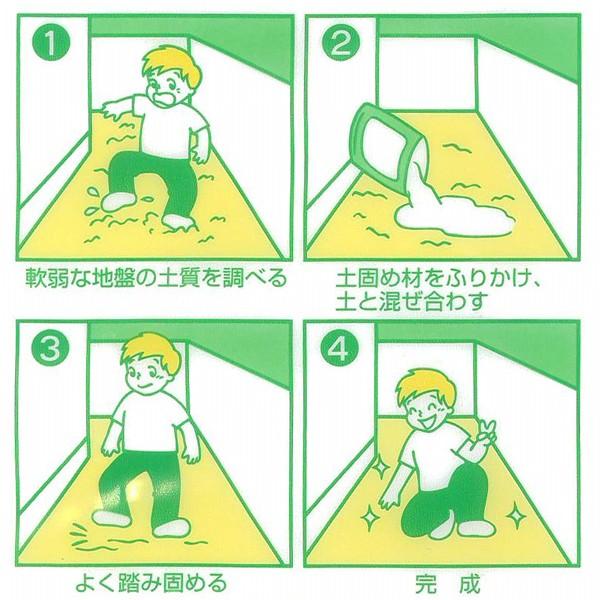 1

軟弱な地盤の土質を調べる

2

土固め材をふりかけ、土と混ぜ合わす

3

よく踏み固める

4

完　成