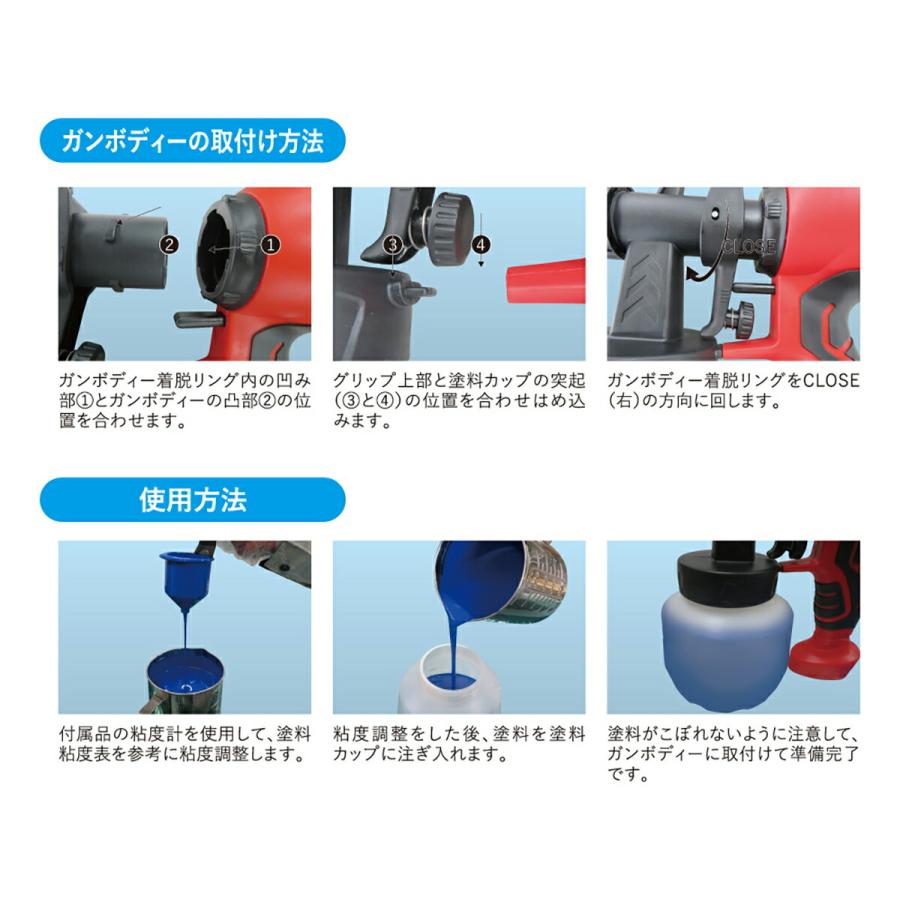 ガンボディーの取付け方法

②

①

ガンボディー着脱リング内の凹み部①とガンボディーの凸部②の位置を合わせます。

③

④

グリップ上部と塗料カップの突起（③と④）の位置を合わせはめ込みます。

CLOSE

ガンボディー着脱リングをCLOSE（右）の方向に回します。

使用方法

付属品の粘度計を使用して、塗料粘度表を参考に粘度調整します。

粘度調整をした後、塗料を塗料カップに注ぎ入れます。

塗料がこぼれないように注意して、ガンボディーに取付けて準備完了です。