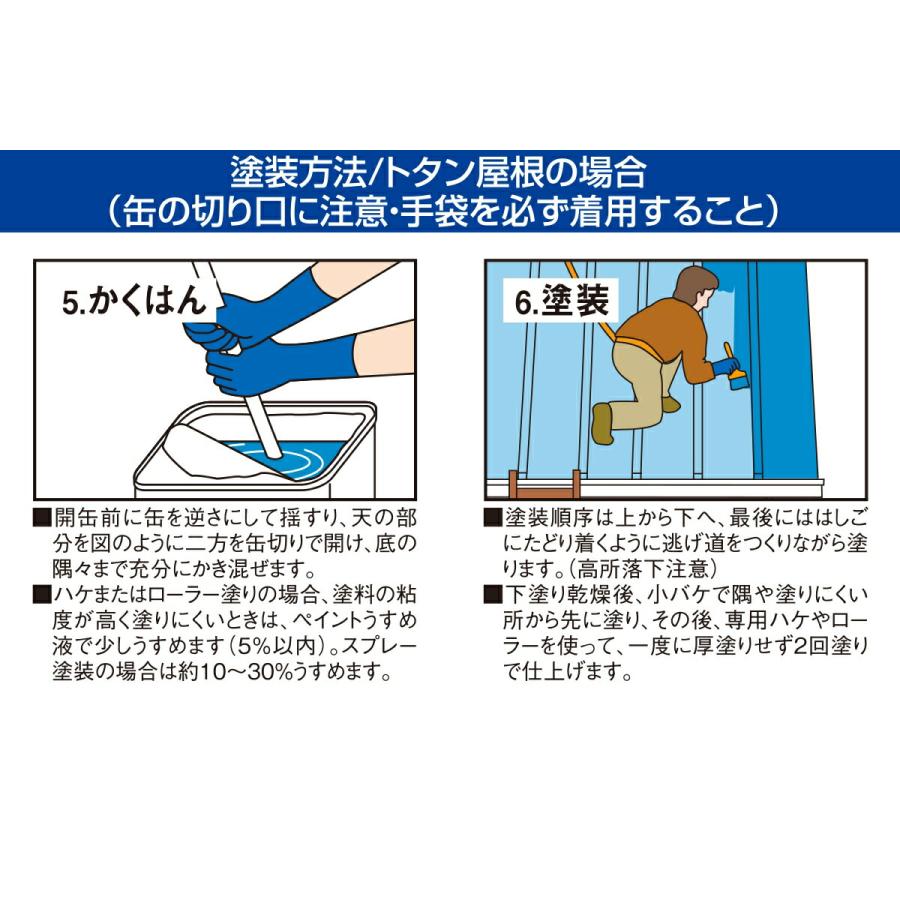 塗装方法/トタン屋根の場合
（缶の切り口に注意・手袋を必ず着用すること）

5.かくはん

■開缶前に缶を逆さにして揺すり、天の部分を図のように二方を缶切りで開け、底の隅々まで充分にかき混ぜます。
■ハケまたはローラー塗りの場合、塗料の粘度が高く塗りにくいときは、ペイントうすめ液で少しうすめます（5%以内）。スプレー塗装の場合は約10～30%うすめます。

6.塗装

■塗装順序は上から下へ、最後にははしごにたどり着くように逃げ道をつくりながら塗ります。（高所落下注意）
■下塗り乾燥後、小バケで隅や塗りにくい所から先に塗り、その後、専用ハケやローラーを使って、一度に厚塗りせず2回塗りで仕上げます。