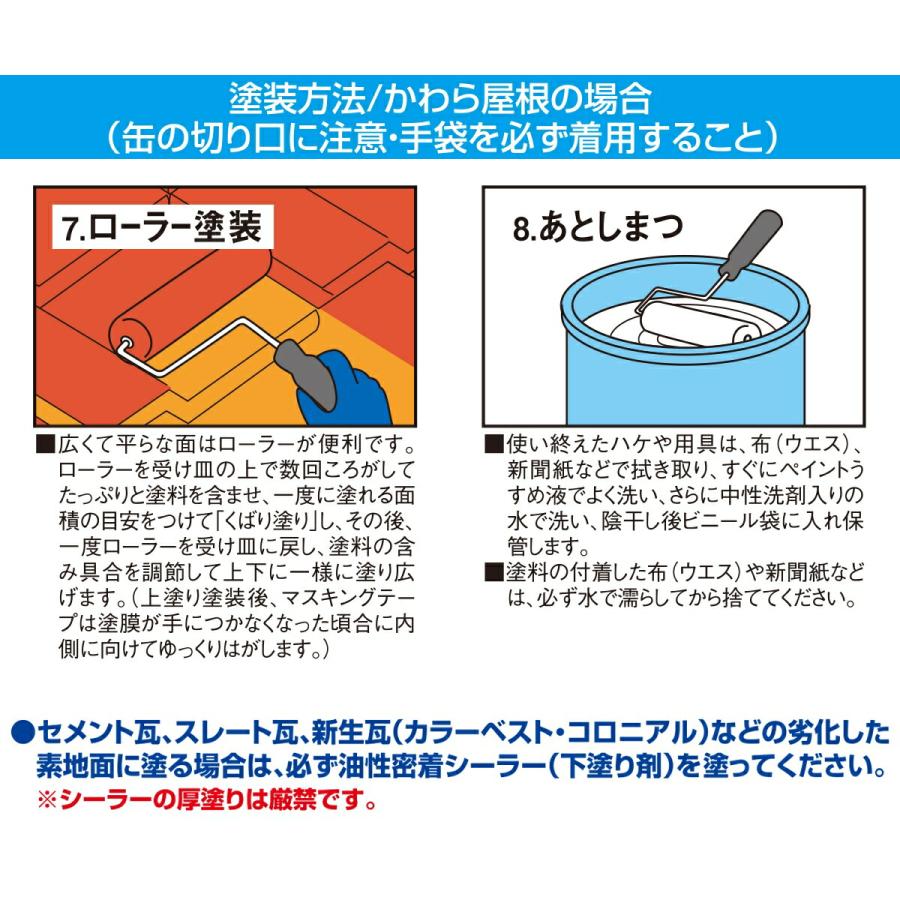 塗装方法/かわら屋根の場合
（缶の切り口に注意・手袋を必ず着用すること）

7.ローラー塗装

■広くて平らな面はローラーが便利です。ローラーを受け皿の上で数回ころがしてたっぷりと塗料を含ませ、一度に塗れる面積の目安をつけて「くばり塗り」し、その後、一度ローラーを受け皿に戻し、塗料の含み具合を調節して上下に一様に塗り広げます。（上塗り塗装後、マスキングテープは塗膜が手につかなくなった頃合に内側に向けてゆっくりはがします。）

8.あとしまつ

■使い終えたハケや用具は、布（ウエス）、新聞紙などで拭き取り、すぐにペイントうすめ液でよく洗い、さらに中性洗剤入りの水で洗い、陰干し後ビニール袋に入れ保管します。
■塗料の付着した布（ウエス）や新聞紙などは、必ず水で濡らしてから捨ててください。

●セメント瓦、スレート瓦、新生瓦（カラーベスト・コロニアル）などの劣化した素地面に塗る場合は、必ず油性密着シーラー（下塗り剤）を塗ってください。
※シーラーの厚塗りは厳禁です。