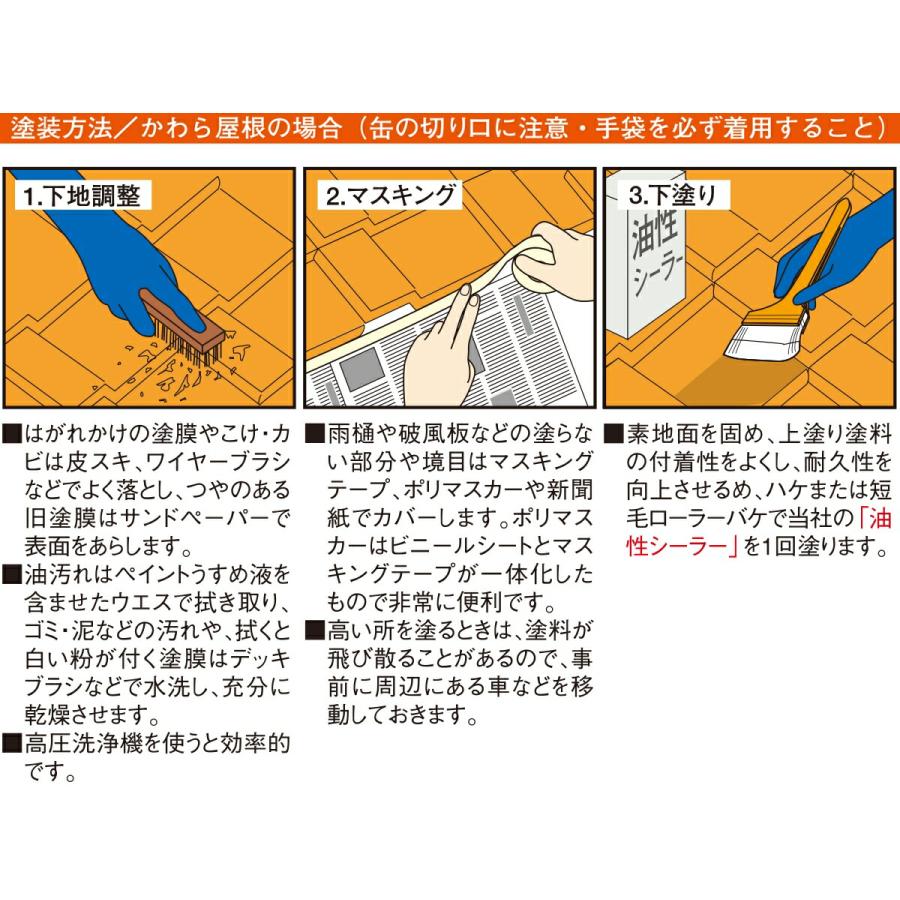 塗装方法／かわら屋根の場合（缶の切り口に注意・手袋を必ず着用すること）

1.下地調整

■はがれかけの塗膜やこけ・カビは皮スキ、ワイヤーブラシなどでよく落とし、つやのある旧塗膜はサンドペーパーで表面をあらします。
■油汚れはペイントうすめ液を含ませたウエスで拭き取り、ゴミ・泥などの汚れや、拭くと白い粉が付く塗膜はデッキブラシなどで水洗し、充分に乾燥させます。
■高圧洗浄機を使うと効率的です。

2.マスキング

■雨樋や破風板などの塗らない部分や境目はマスキングテープ、ポリマスカーや新聞紙でカバーします。ポリマスカーはビニールシートとマスキングテープが一体化したもので非常に便利です。
■高い所を塗るときは、塗料が飛び散ることがあるので、事前に周辺にある車などを移動しておきます。

3.下塗り

油性シーラー

■素地面を固め、上塗り塗料の付着性をよくし、耐久性を向上させるめ、ハケまたは短毛ローラーバケで当社の「油性シーラー」を1回塗ります。