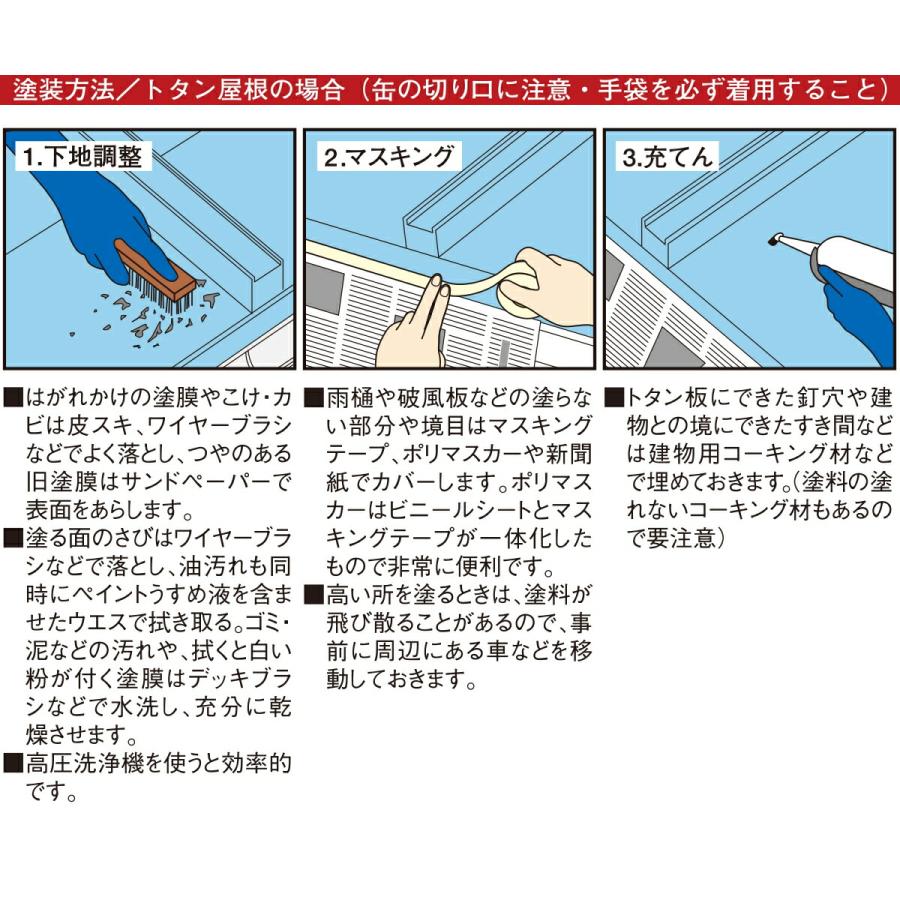 塗装方法／トタン屋根の場合（缶の切り口に注意・手袋を必ず着用すること）

1.下地調整

■はがれかけの塗膜やこけ・カビは皮スキ、ワイヤーブラシなどでよく落とし、つやのある旧塗膜はサンドペーパーで表面をあらします。
■塗る面のさびはワイヤーブラシなどで落とし、油汚れも同時にペイントうすめ液を含ませたウエスで拭き取る。ゴミ・泥などの汚れや、拭くと白い粉が付く塗膜はデッキブラシなどで水洗し、充分に乾燥させます。
■高圧洗浄機を使うと効率的です。

2.マスキング

■雨樋や破風板などの塗らない部分や境目はマスキングテープ、ポリマスカーや新聞紙でカバーします。ポリマスカーはビニールシートとマスキングテープが一体化したもので非常に便利です。
■高い所を塗るときは、塗料が飛び散ることがあるので、事前に周辺にある車などを移動しておきます。

3.充てん

■トタン板にできた釘穴や建物との境にできたすき間などは建物用コーキング材などで埋めておきます。（塗料の塗れないコーキング材もあるので要注意）