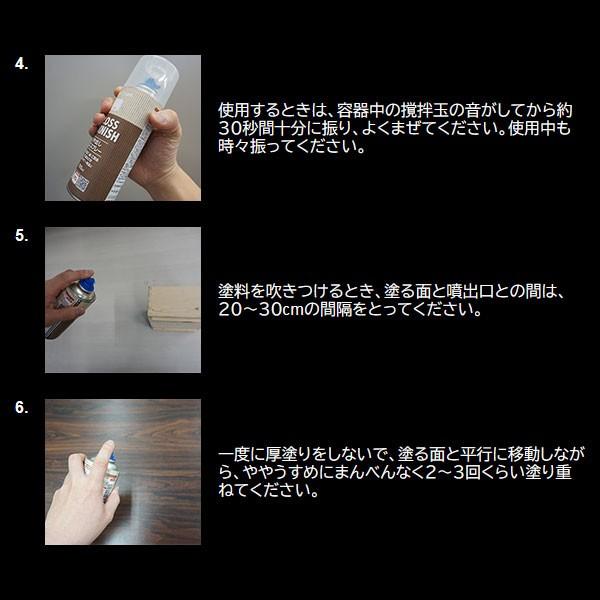 4.

OSS
INISH

使用するときは、容器中の撹拌玉の音がしてから約30秒間十分に振り、よくまぜてください。使用中も時々振ってください。

5.

塗料を吹きつけるとき、塗る面と噴出口との間は、20～30cmの間隔をとってください。

6.

一度に厚塗りをしないで、塗る面と平行に移動しながら、ややうすめにまんべんなく2～3回くらい塗り重ねてください。