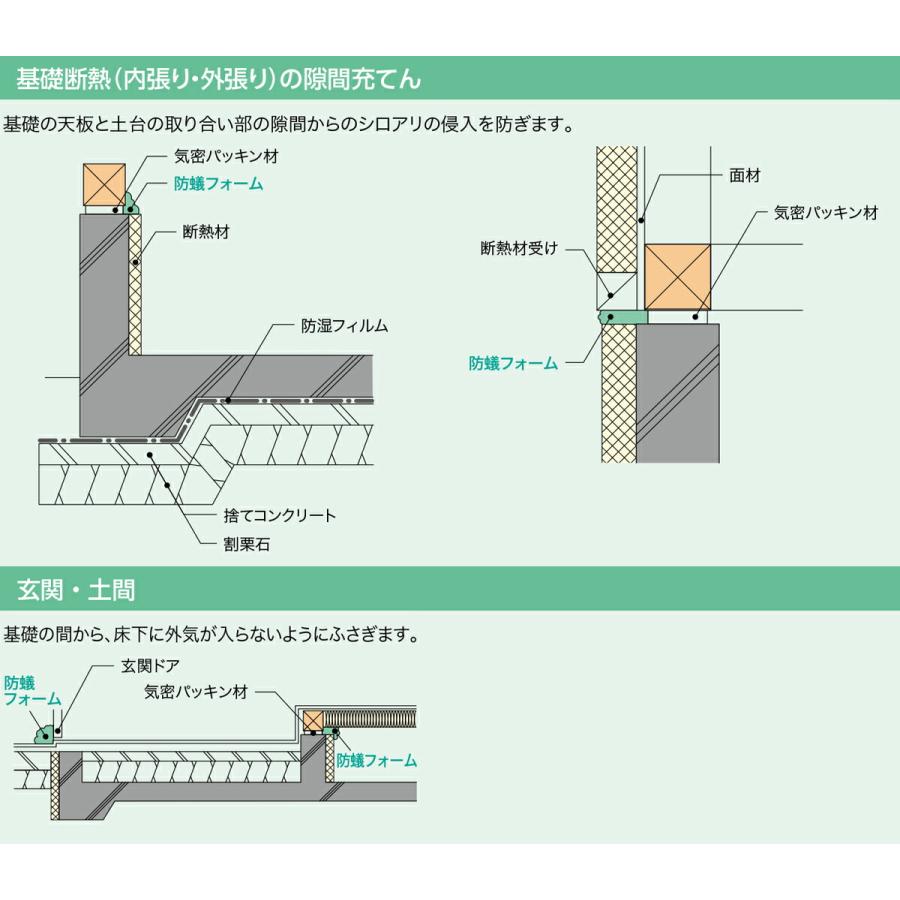 基礎断熱（内張り・外張り）の隙間充てん

基礎の天板と土台の取り合い部の隙間からのシロアリの侵入を防ぎます。

気密パッキン材
防蟻フォーム
断熱材
防湿フィルム
捨てコンクリート
割栗石

面材
気密パッキン材
断熱材受け
防蟻フォーム

玄関・土間

基礎の間から、床下に外気が入らないようにふさぎます。

防蟻フォーム
玄関ドア
気密パッキン材
防蟻フォーム