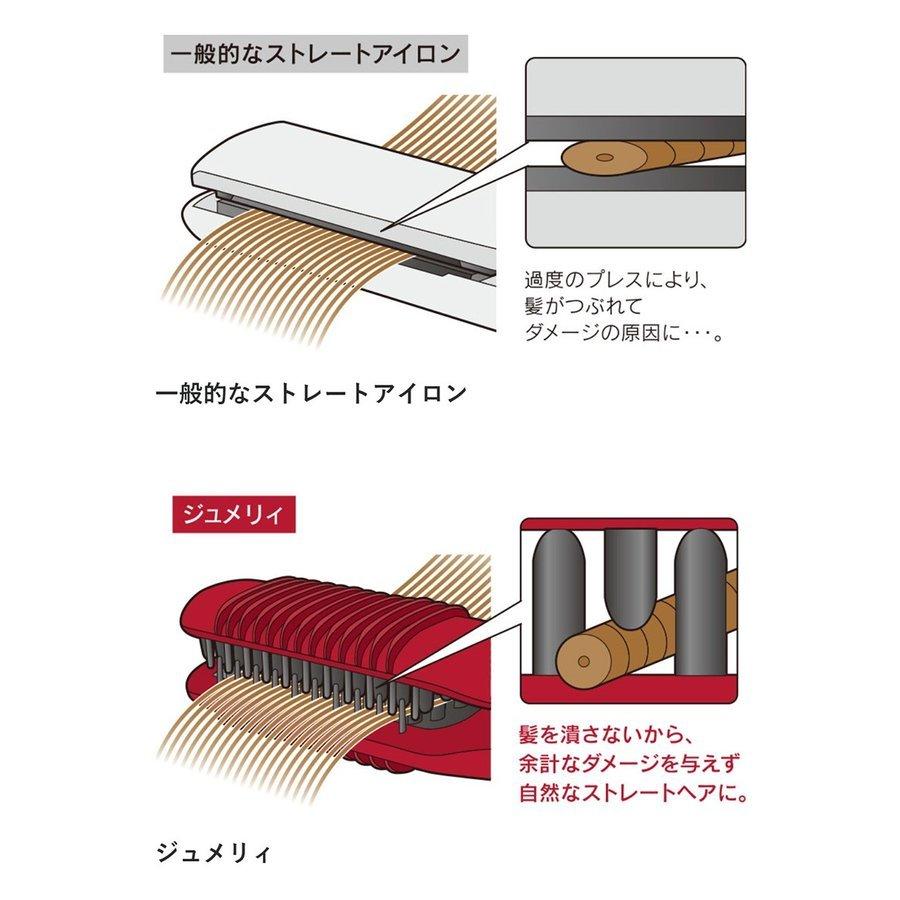 一般的なストレートアイロン

過度のプレスにより、髪がつぶれてダメージの原因に・・・。

一般的なストレートアイロン

ジュメリィ

髪を潰さないから、余計なダメージを与えず自然なストレートヘアに。

ジュメリィ