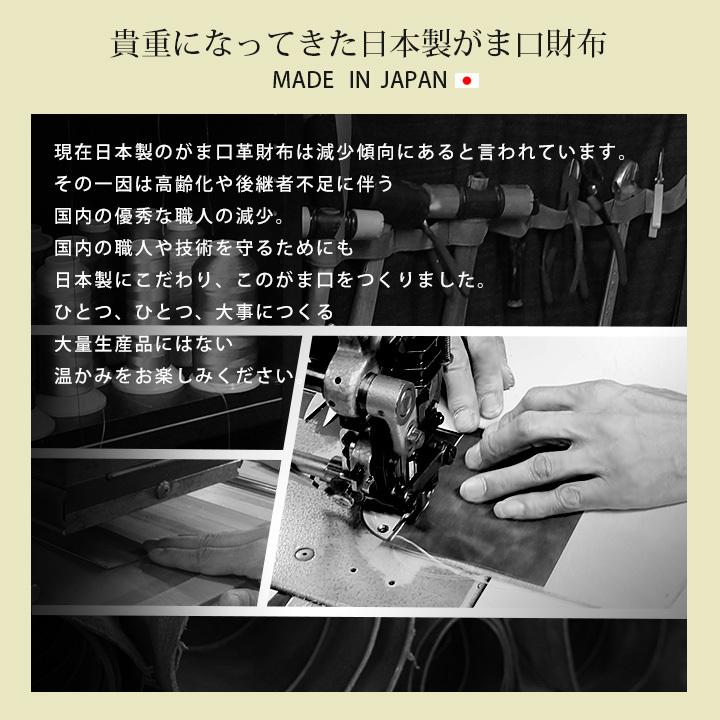 貴重になってきた日本製がま口財布
MADE IN JAPAN

現在日本製のがま口革財布は減少傾向にあると言われています。
その一因は高齢化や後継者不足に伴う
国内の優秀な職人の減少。
国内の職人や技術を守るためにも
日本製にこだわり、このがま口をつくりました。
ひとつ、ひとつ、大事につくる
大量生産品にはない
温かみをお楽しみください