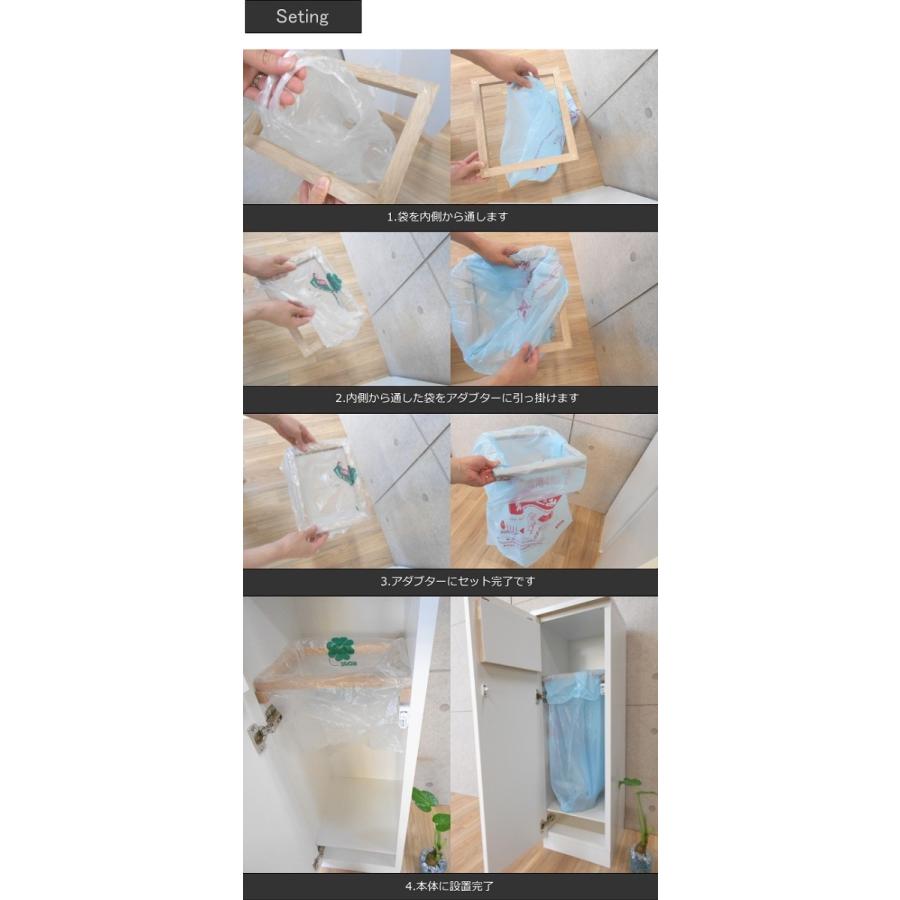 Seting

1.袋を内側から通します

2.内側から通した袋をアダプターに引っ掛けます

3.アダプターにセット完了です

4.本体に設置完了