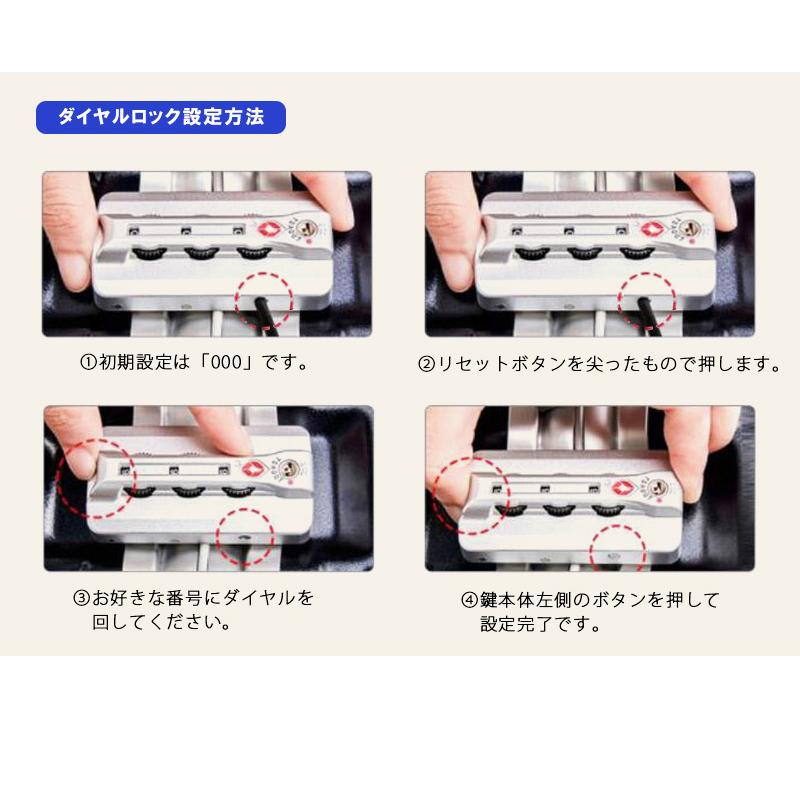 ダイヤルロック設定方法

①初期設定は「000」です。

②リセットボタンを尖ったもので押します。

③お好きな番号にダイヤルを回してください。

④鍵本体左側のボタンを押して設定完了です。