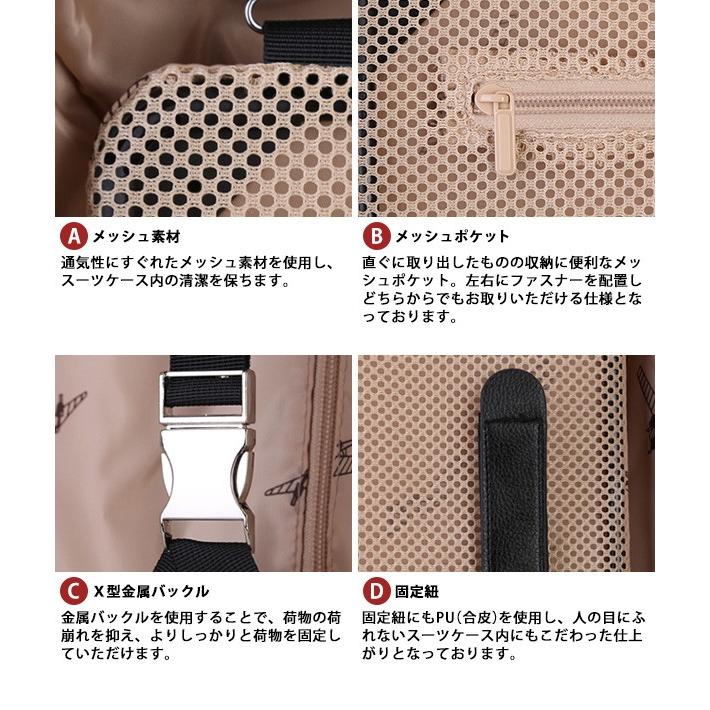 A メッシュ素材

通気性にすぐれたメッシュ素材を使用し、スーツケース内の清潔を保ちます。

B メッシュポケット

直ぐに取り出したものの収納に便利なメッシュポケット。左右にファスナーを配置しどちらからでもお取りいただける仕様となっております。

C X型金属バックル

金属バックルを使用することで、荷物の荷崩れを抑え、よりしっかりと荷物を固定していただけます。

D 固定紐

固定紐にもPU(合皮)を使用し、人の目にふれないスーツケース内にもこだわった仕上がりとなっております。