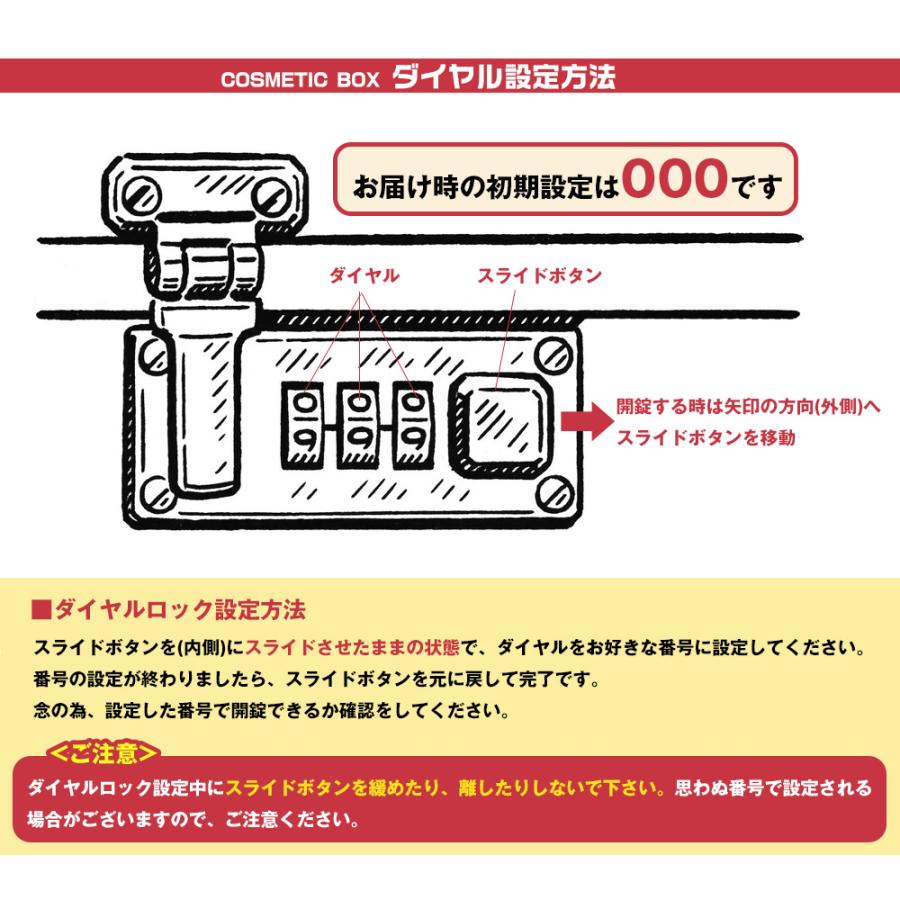 COSMETIC BOX ダイヤル設定方法

お届け時の初期設定は000です

ダイヤル

スライドボタン

0 0 0
9 9 9

開錠する時は矢印の方向(外側)へスライドボタンを移動

■ダイヤルロック設定方法

スライドボタンを(内側)にスライドさせたままの状態で、ダイヤルをお好きな番号に設定してください。
番号の設定が終わりましたら、スライドボタンを元に戻して完了です。
念の為、設定した番号で開錠できるか確認をしてください。

<ご注意>

ダイヤルロック設定中にスライドボタンを緩めたり、離したりしないで下さい。思わぬ番号で設定される場合がございますので、ご注意ください。