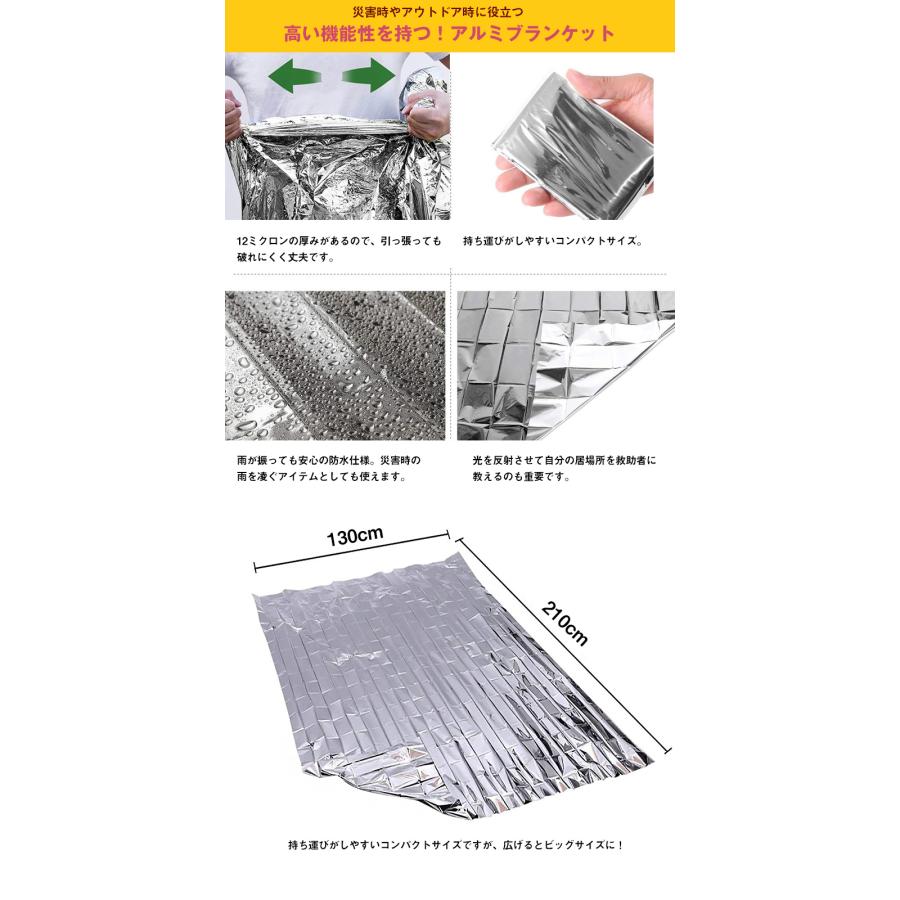 災害時やアウトドア時に役立つ
高い機能性を持つ！アルミブランケット

12ミクロンの厚みがあるので、引っ張っても破れにくく丈夫です。

持ち運びがしやすいコンパクトサイズ。

雨が振っても安心の防水仕様。災害時の雨を凌ぐアイテムとしても使えます。

光を反射させて自分の居場所を救助者に教えるのも重要です。

130cm

210cm

持ち運びがしやすいコンパクトサイズですが、広げるとビッグサイズに！