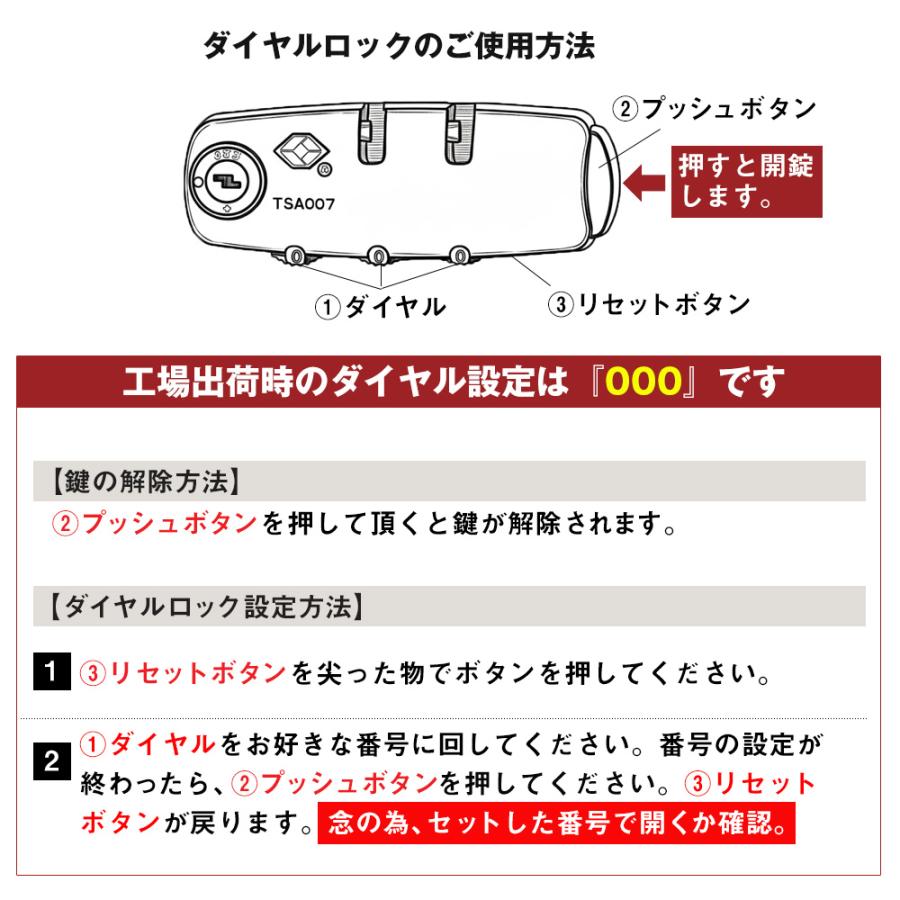 ダイヤルロックのご使用方法

②プッシュボタン

押すと開錠します。

TSA007

①ダイヤル

③リセットボタン

工場出荷時のダイヤル設定は『000』です

【鍵の解除方法】

②プッシュボタンを押して頂くと鍵が解除されます。

【ダイヤルロック設定方法】

1 ③リセットボタンを尖った物でボタンを押してください。

2 ①ダイヤルをお好きな番号に回してください。番号の設定が終わったら、②プッシュボタンを押してください。③リセットボタンが戻ります。念の為、セットした番号で開くか確認。