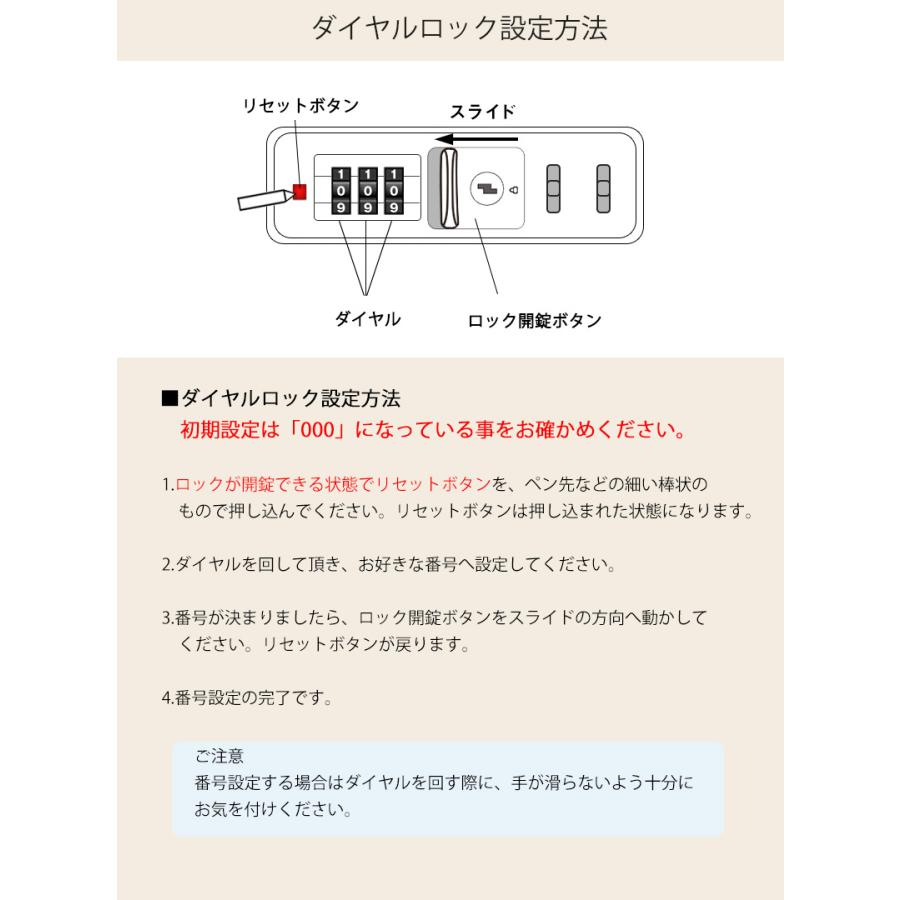 ダイヤルロック設定方法

リセットボタン

スライド

1 1 1
0 0 0
9 9 9

ダイヤル

ロック開錠ボタン

■ダイヤルロック設定方法
初期設定は「000」になっている事をお確かめください。

1.ロックが開錠できる状態でリセットボタンを、ペン先などの細い棒状のもので押し込んでください。リセットボタンは押し込まれた状態になります。

2.ダイヤルを回して頂き、お好きな番号へ設定してください。

3.番号が決まりましたら、ロック開錠ボタンをスライドの方向へ動かしてください。リセットボタンが戻ります。

4.番号設定の完了です。

ご注意
番号設定する場合はダイヤルを回す際に、手が滑らないよう十分にお気を付けください。