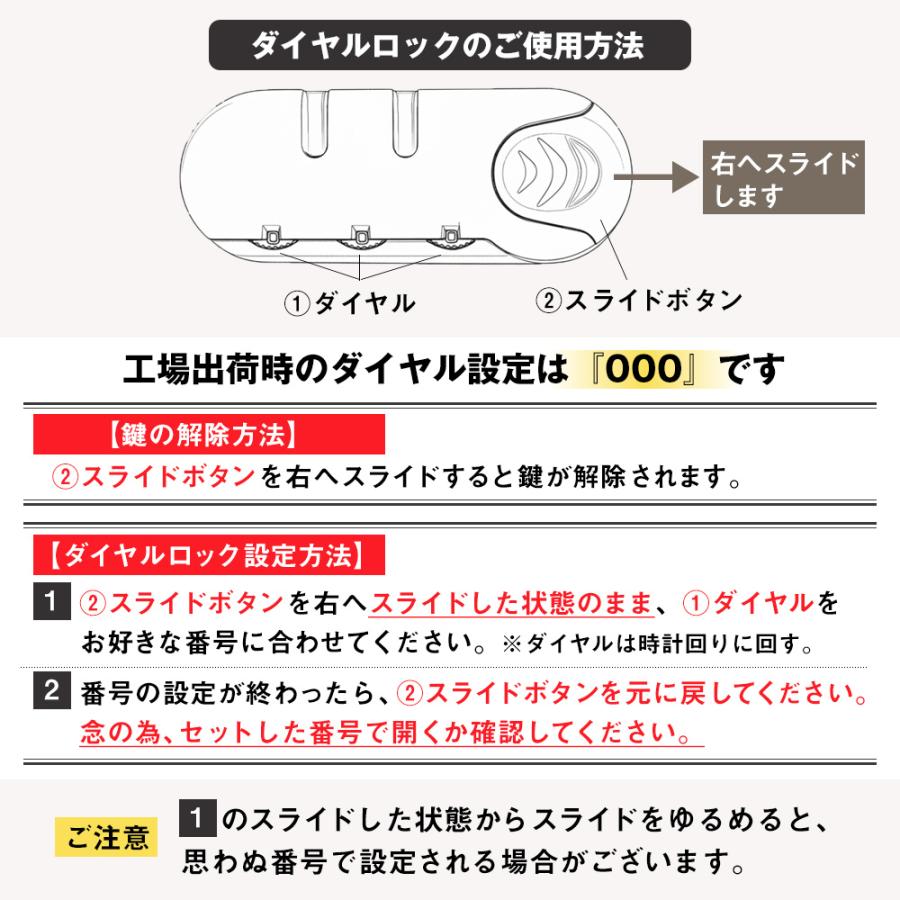 ダイヤルロックのご使用方法

右へスライドします

①ダイヤル

②スライドボタン

工場出荷時のダイヤル設定は『000』です

【鍵の解除方法】

②スライドボタンを右へスライドすると鍵が解除されます。

【ダイヤルロック設定方法】

1 ②スライドボタンを右へスライドした状態のまま、①ダイヤルをお好きな番号に合わせてください。※ダイヤルは時計回りに回す。

2 番号の設定が終わったら、②スライドボタンを元に戻してください。念の為、セットした番号で開くか確認してください。

ご注意

1 のスライドした状態からスライドをゆるめると、思わぬ番号で設定される場合がございます。