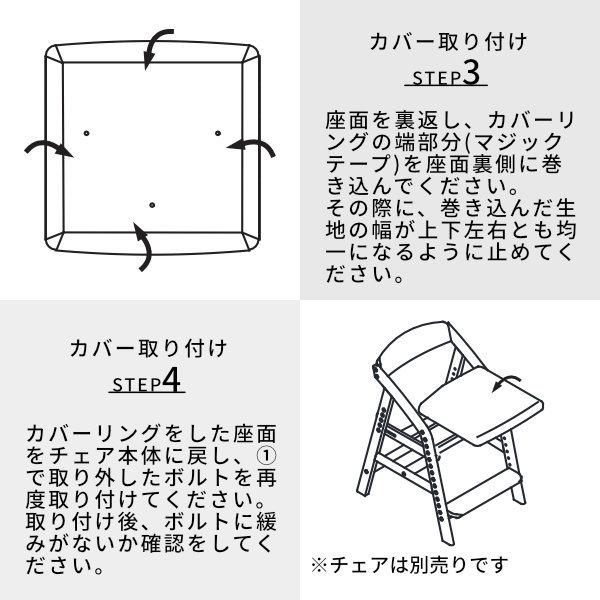 カバー取り付け

STEP3

座面を裏返し、カバーリングの端部分(マジックテープ)を座面裏側に巻き込んでください。
その際に、巻き込んだ生地の幅が上下左右とも均一になるように止めてください。

カバー取り付け

STEP4

カバーリングをした座面をチェア本体に戻し、①で取り外したボルトを再度取り付けてください。
取り付け後、ボルトに緩みがないか確認をしてください。

※チェアは別売りです