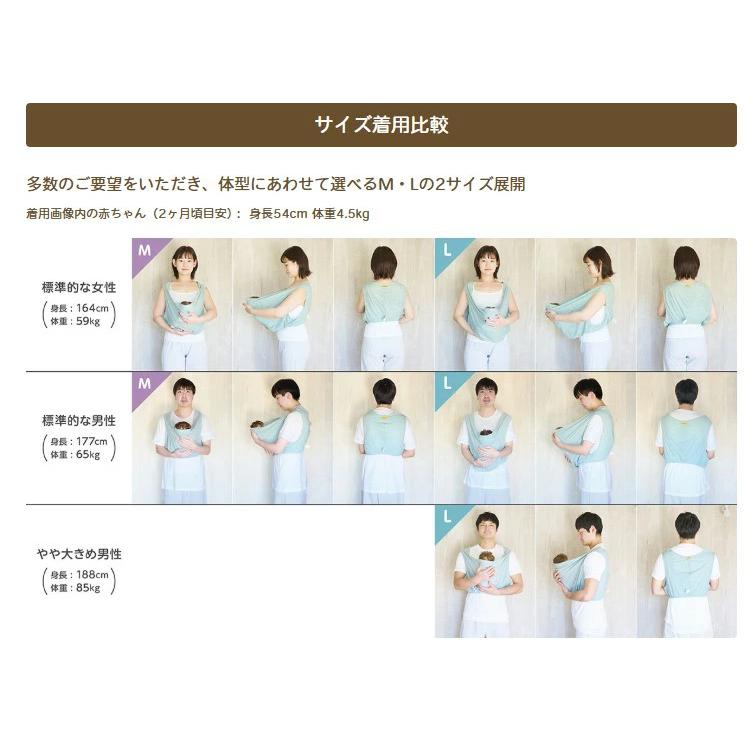 サイズ着用比較

多数のご要望をいただき、体型にあわせて選べるM・Lの2サイズ展開

着用画像内の赤ちゃん（2ヶ月頃目安）: 身長54cm 体重4.5kg

標準的な女性
身長：164cm
体重：59kg

M

L

標準的な男性
身長：177cm
体重：65kg

M

L

やや大きめ男性
身長：188cm
体重：85kg

L