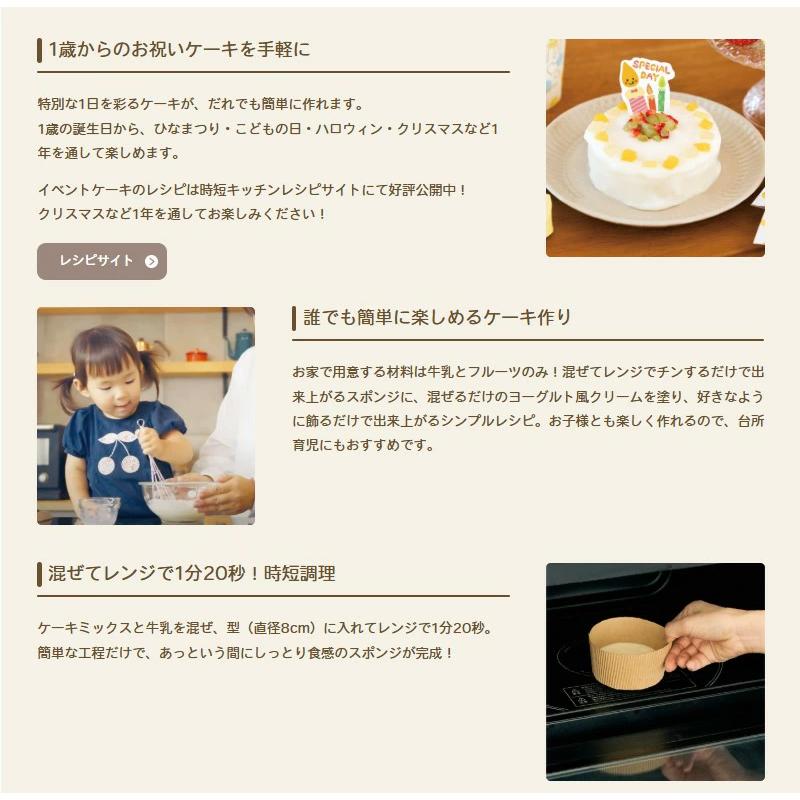 1歳からのお祝いケーキを手軽に

特別な1日を彩るケーキが、だれでも簡単に作れます。
1歳の誕生日から、ひなまつり・こどもの日・ハロウィン・クリスマスなど1年を通して楽しめます。

イベントケーキのレシピは時短キッチンレシピサイトにて好評公開中！
クリスマスなど1年を通してお楽しみください！

レシピサイト

SPECIAL DAY

誰でも簡単に楽しめるケーキ作り

お家で用意する材料は牛乳とフルーツのみ！混ぜてレンジでチンするだけで出来上がるスポンジに、混ぜるだけのヨーグルト風クリームを塗り、好きなように飾るだけで出来上がるシンプルレシピ。お子様とも楽しく作れるので、台所育児にもおすすめです。

混ぜてレンジで1分20秒！時短調理

ケーキミックスと牛乳を混ぜ、型（直径8cm）に入れてレンジで1分20秒。
簡単な工程だけで、あっという間にしっとり食感のスポンジが完成！