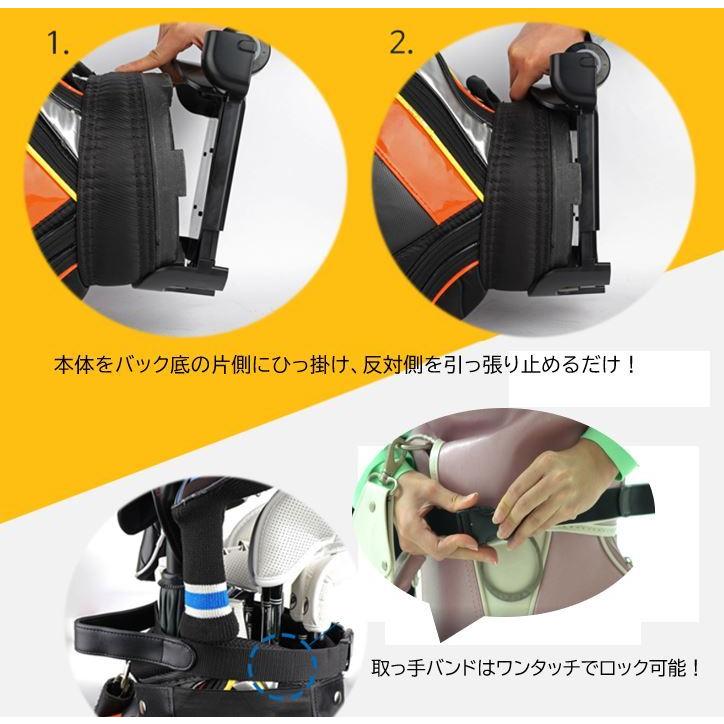 1.

2.

本体をバック底の片側にひっ掛け、反対側を引っ張り止めるだけ！

取っ手バンドはワンタッチでロック可能！