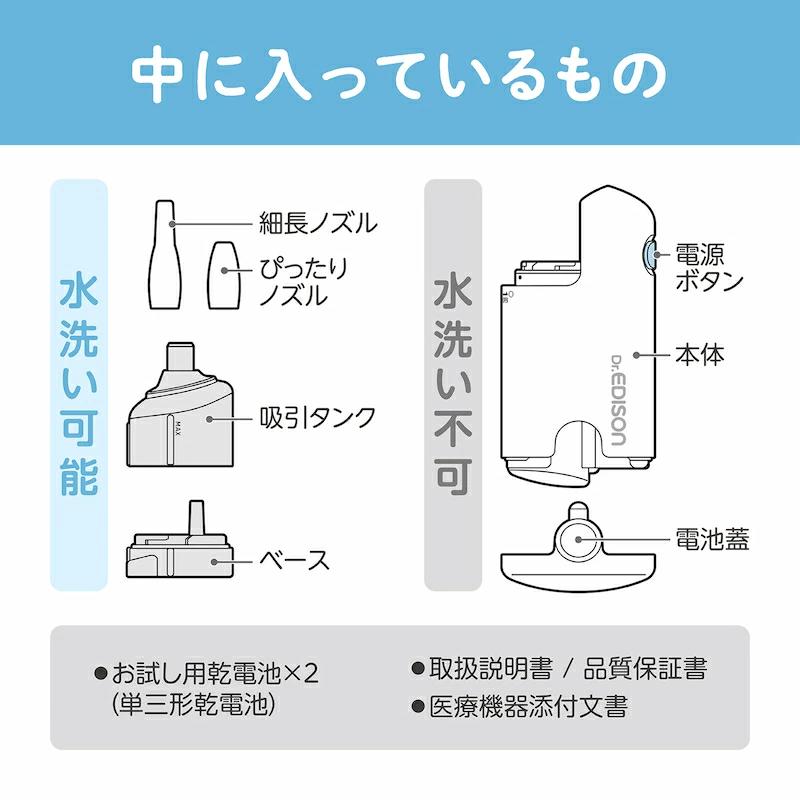 中に入っているもの

水洗い可能

細長ノズル

ぴったりノズル

MAX

吸引タンク

ベース

水洗い不可

電源ボタン

Dr.EDISON

本体

電池蓋

●お試し用乾電池×2
(単三形乾電池)

●取扱説明書 / 品質保証書

●医療機器添付文書