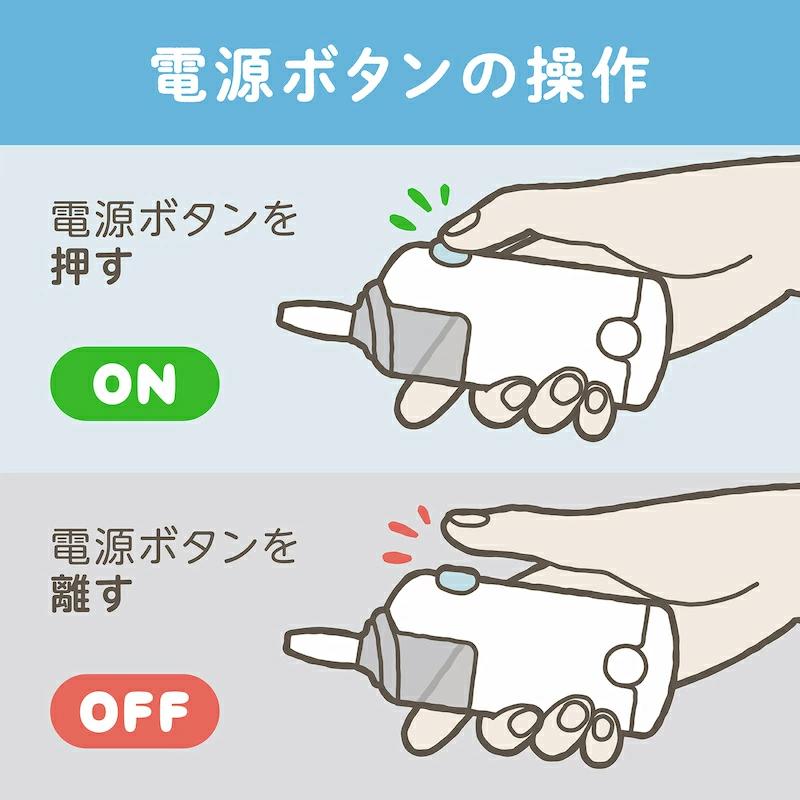 電源ボタンの操作

電源ボタンを
押す

ON

電源ボタンを
離す

OFF