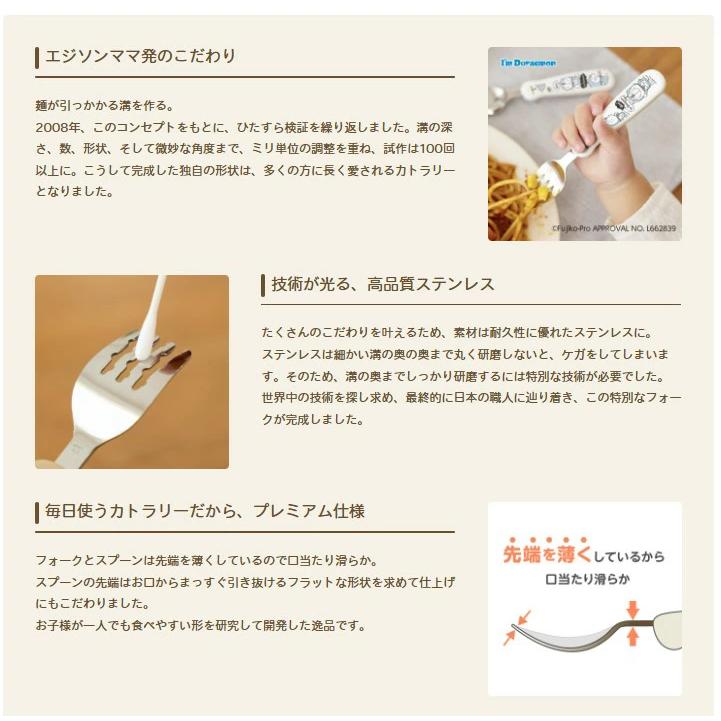 エジソンママ発のこだわり

麺が引っかかる溝を作る。
2008年、このコンセプトをもとに、ひたすら検証を繰り返しました。溝の深さ、数、形状、そして微妙な角度まで、ミリ単位の調整を重ね、試作は100回以上に。こうして完成した独自の形状は、多くの方に長く愛されるカトラリーとなりました。

I'm Doraemon

©Fujiko-Pro APPROVAL NO. L662839

技術が光る、高品質ステンレス

たくさんのこだわりを叶えるため、素材は耐久性に優れたステンレスに。
ステンレスは細かい溝の奥の奥まで丸く研磨しないと、ケガをしてしまいます。そのため、溝の奥までしっかり研磨するには特別な技術が必要でした。
世界中の技術を探し求め、最終的に日本の職人に辿り着き、この特別なフォークが完成しました。

毎日使うカトラリーだから、プレミアム仕様

フォークとスプーンは先端を薄くしているので口当たり滑らか。
スプーンの先端はお口からまっすぐ引き抜けるフラットな形状を求めて仕上げにもこだわりました。
お子様が一人でも食べやすい形を研究して開発した逸品です。

先端を薄くしているから
口当たり滑らか