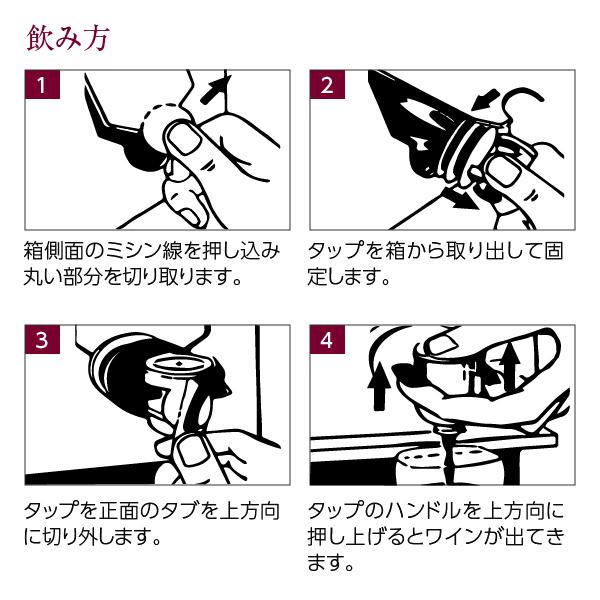 飲み方

1

箱側面のミシン線を押し込み丸い部分を切り取ります。

2

タップを箱から取り出して固定します。

3

タップを正面のタブを上方向に切り外します。

4

タップのハンドルを上方向に押し上げるとワインが出てきます。