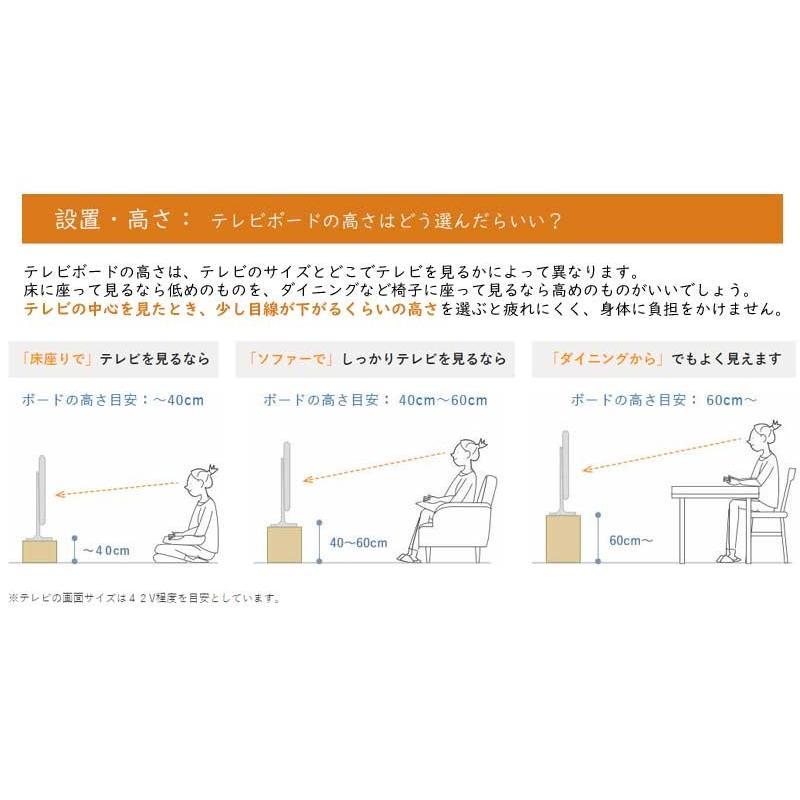 設置・高さ： テレビボードの高さはどう選んだらいい？

テレビボードの高さは、テレビのサイズとどこでテレビを見るかによって異なります。
床に座って見るなら低めのものを、ダイニングなど椅子に座って見るなら高めのものがいいでしょう。
テレビの中心を見たとき、少し目線が下がるくらいの高さを選ぶと疲れにくく、身体に負担をかけません。

「床座りで」テレビを見るなら

ボードの高さ目安：～40cm

～40cm

「ソファーで」しっかりテレビを見るなら

ボードの高さ目安： 40cm～60cm

40～60cm

「ダイニングから」でもよく見えます

ボードの高さ目安： 60cm～

60cm～

※テレビの画面サイズは42V程度を目安としています。