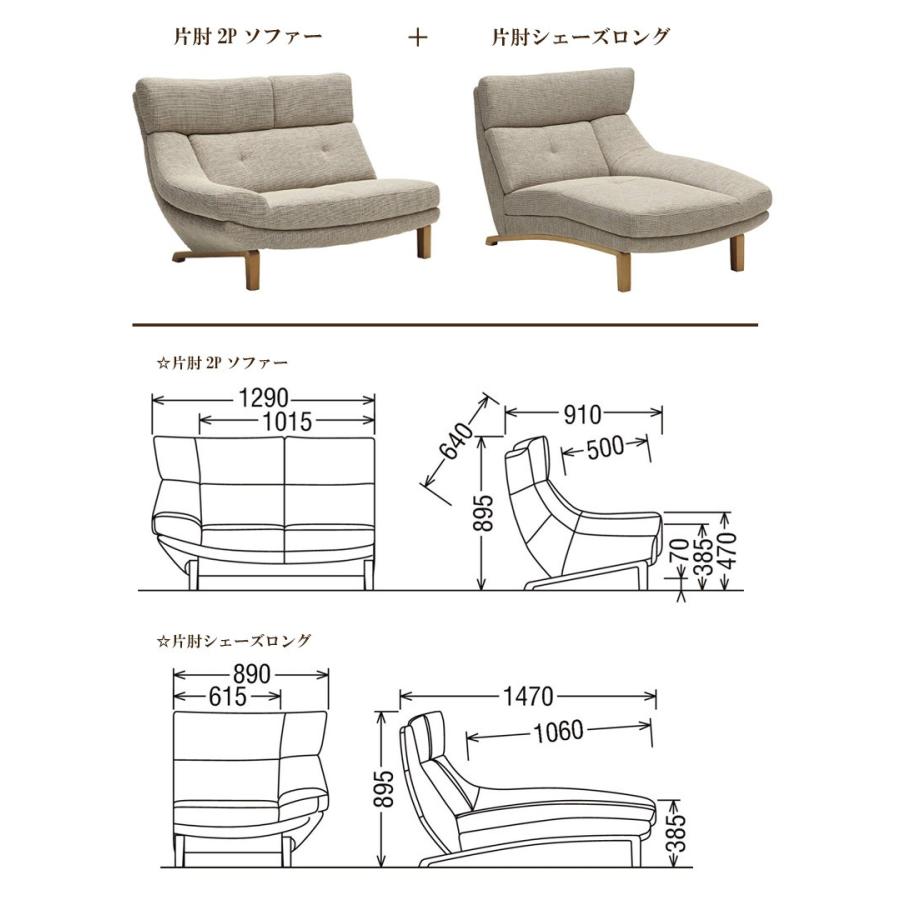 片肘 2P ソファー ＋ 片肘シェーズロング

☆片肘 2P ソファー

1290
1015
640
910
500
895
70
385
470

☆片肘シェーズロング

890
615
1470
1060
895
385