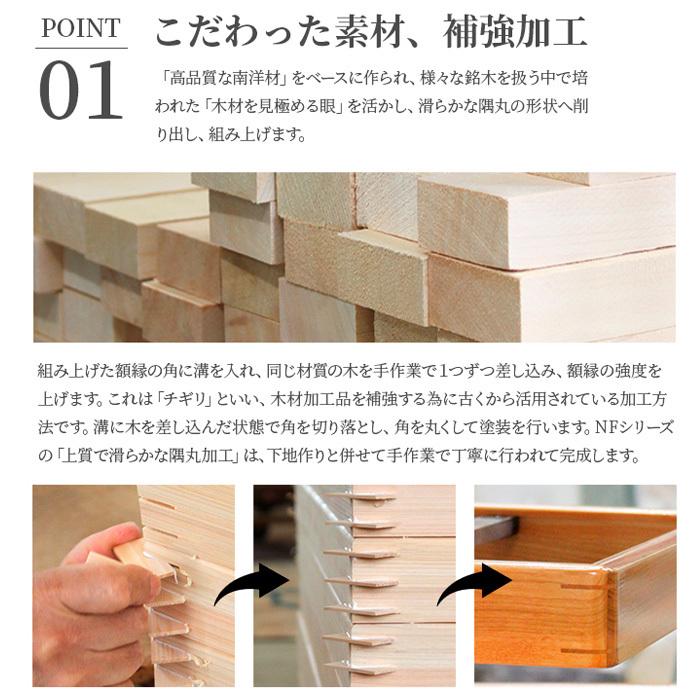 POINT
01

こだわった素材、補強加工

「高品質な南洋材」をベースに作られ、様々な銘木を扱う中で培われた「木材を見極める眼」を活かし、滑らかな隅丸の形状へ削り出し、組み上げます。

組み上げた額縁の角に溝を入れ、同じ材質の木を手作業で1つずつ差し込み、額縁の強度を上げます。これは「チギリ」といい、木材加工品を補強する為に古くから活用されている加工方法です。溝に木を差し込んだ状態で角を切り落とし、角を丸くして塗装を行います。NFシリーズの「上質で滑らかな隅丸加工」は、下地作りと併せて手作業で丁寧に行われて完成します。