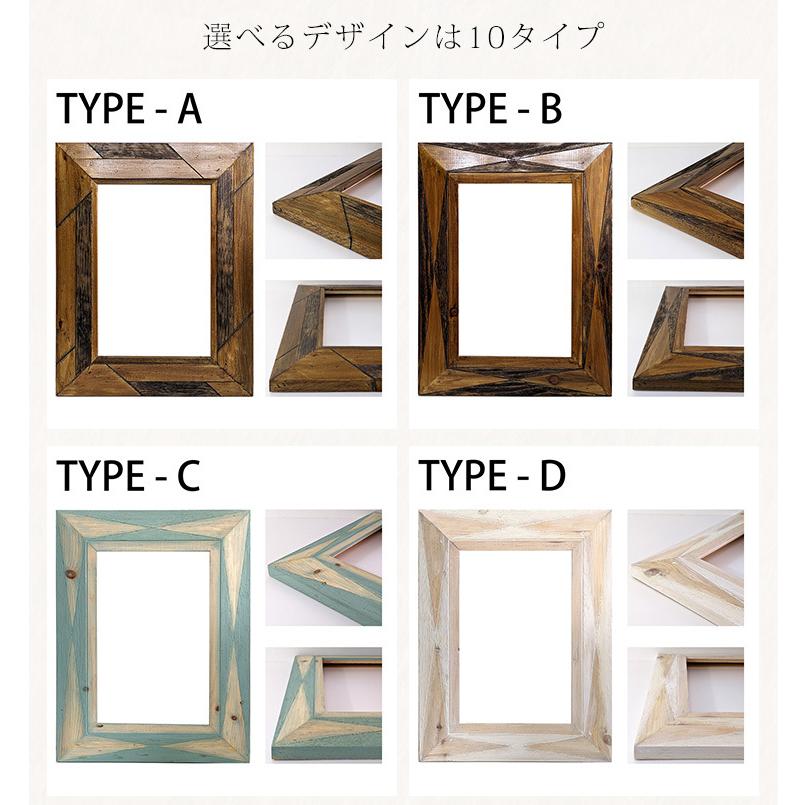 選べるデザインは10タイプ

TYPE - A

TYPE - B

TYPE - C

TYPE - D