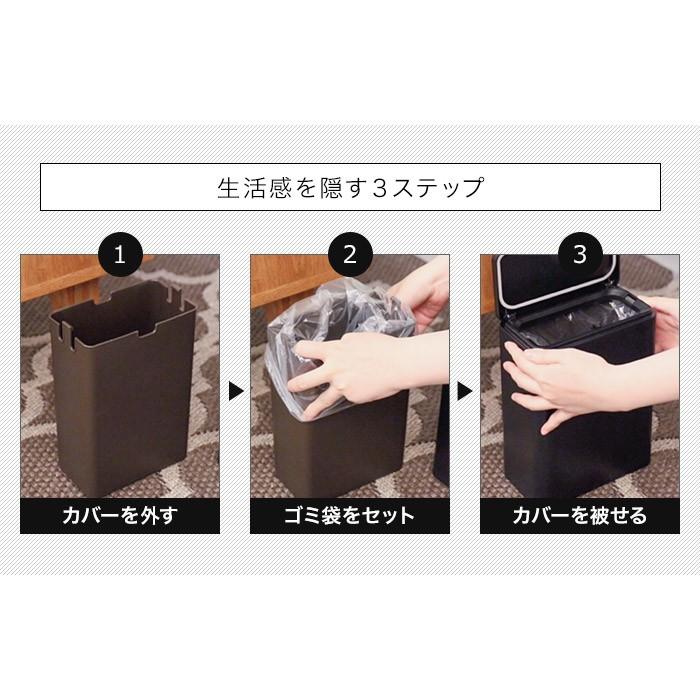 生活感を隠す３ステップ

1
カバーを外す

2
ゴミ袋をセット

3
カバーを被せる