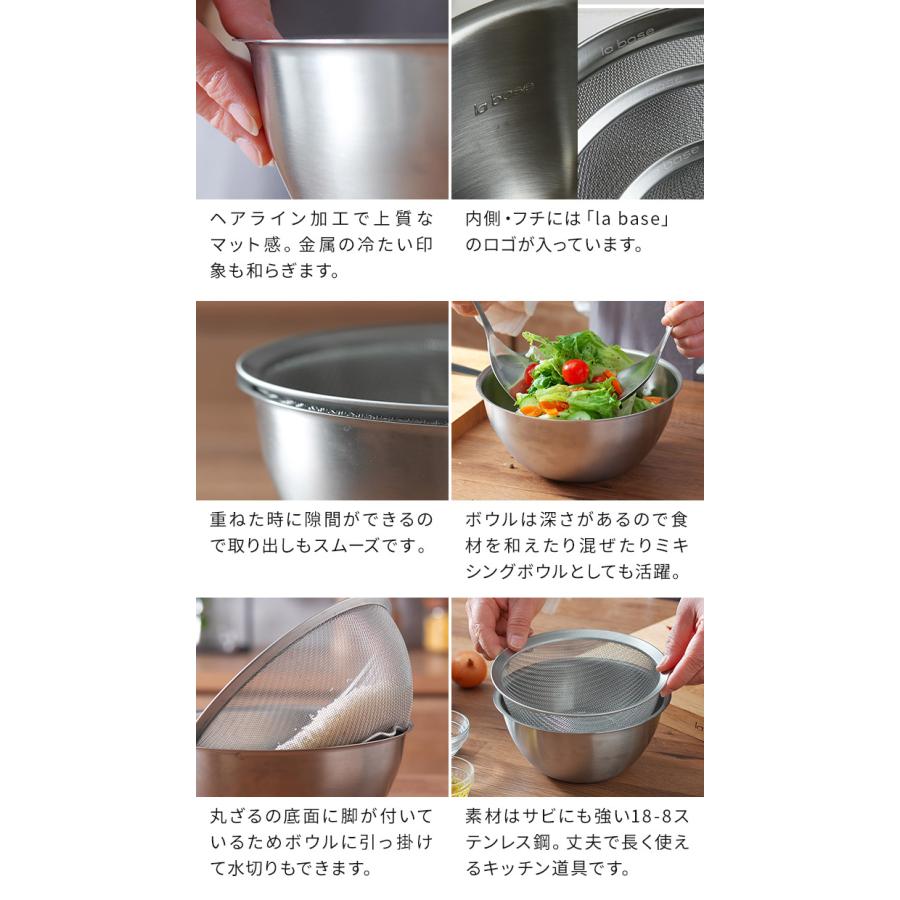 la base

la base

la base

ヘアライン加工で上質なマット感。金属の冷たい印象も和らぎます。

内側・フチには「la base」のロゴが入っています。

重ねた時に隙間ができるので取り出しもスムーズです。

ボウルは深さがあるので食材を和えたり混ぜたりミキシングボウルとしても活躍。

丸ざるの底面に脚が付いているためボウルに引っ掛けて水切りもできます。

素材はサビにも強い18-8ステンレス鋼。丈夫で長く使えるキッチン道具です。