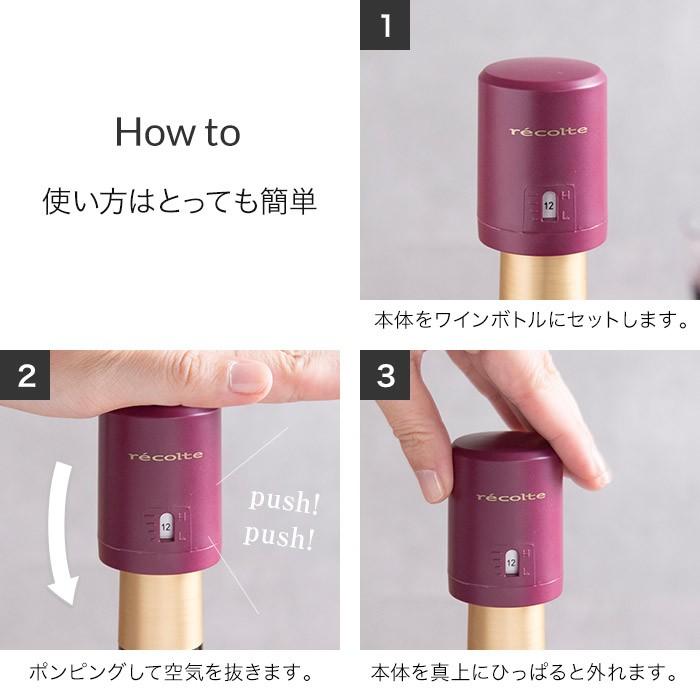 How to

使い方はとっても簡単

1

récolte

12 H L

本体をワインボトルにセットします。

2

récolte

12 H L

push!
push!

ポンピングして空気を抜きます。

3

récolte

12 H L

本体を真上にひっぱると外れます。