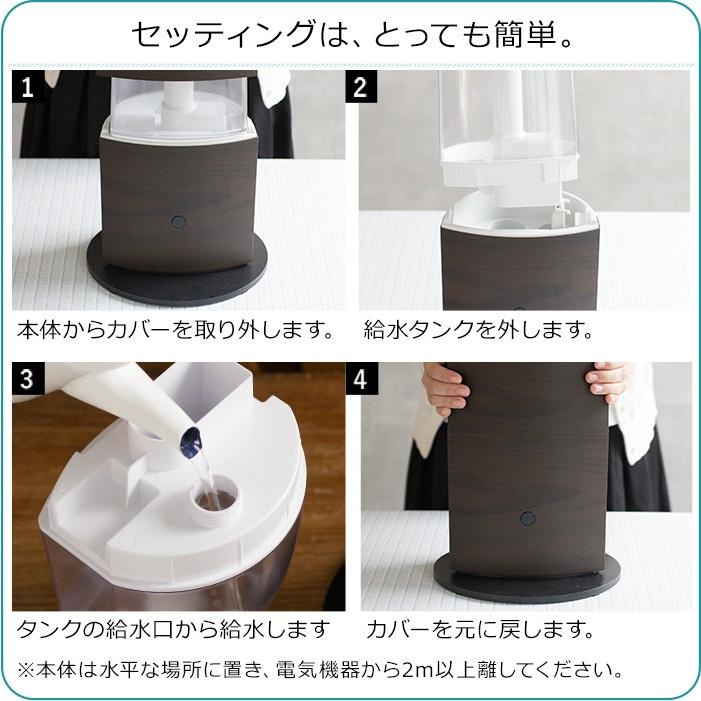 セッティングは、とっても簡単。

1

本体からカバーを取り外します。

2

給水タンクを外します。

3

タンクの給水口から給水します

4

カバーを元に戻します。

※本体は水平な場所に置き、電気機器から2m以上離してください。