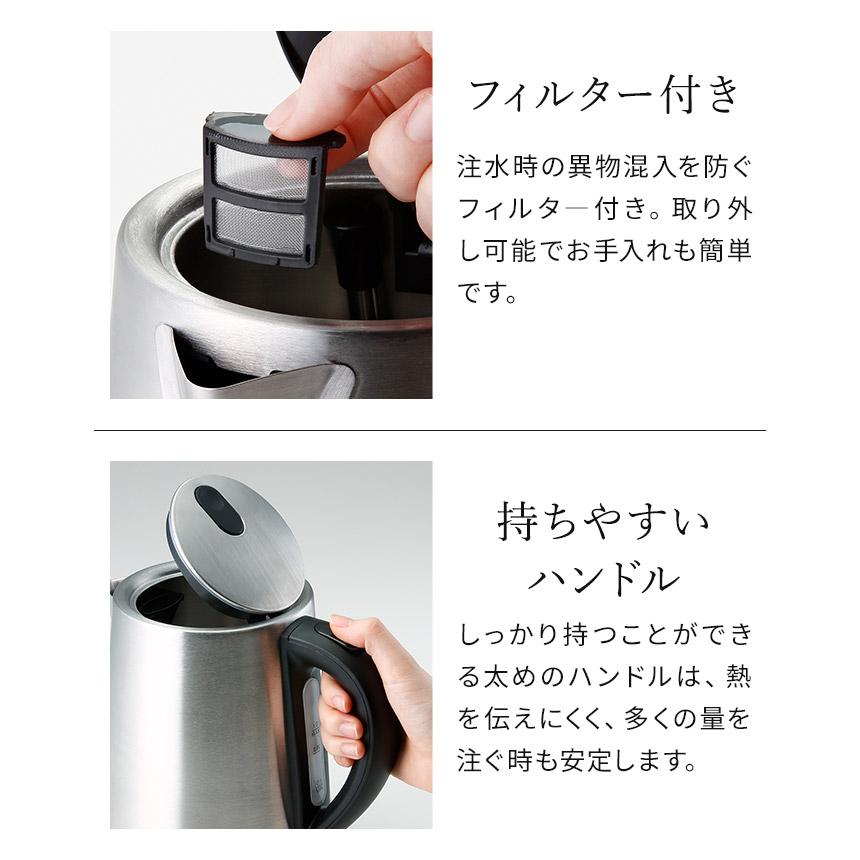 フィルター付き

注水時の異物混入を防ぐフィルター付き。取り外し可能でお手入れも簡単です。

持ちやすいハンドル

しっかり持つことができる太めのハンドルは、熱を伝えにくく、多くの量を注ぐ時も安定します。