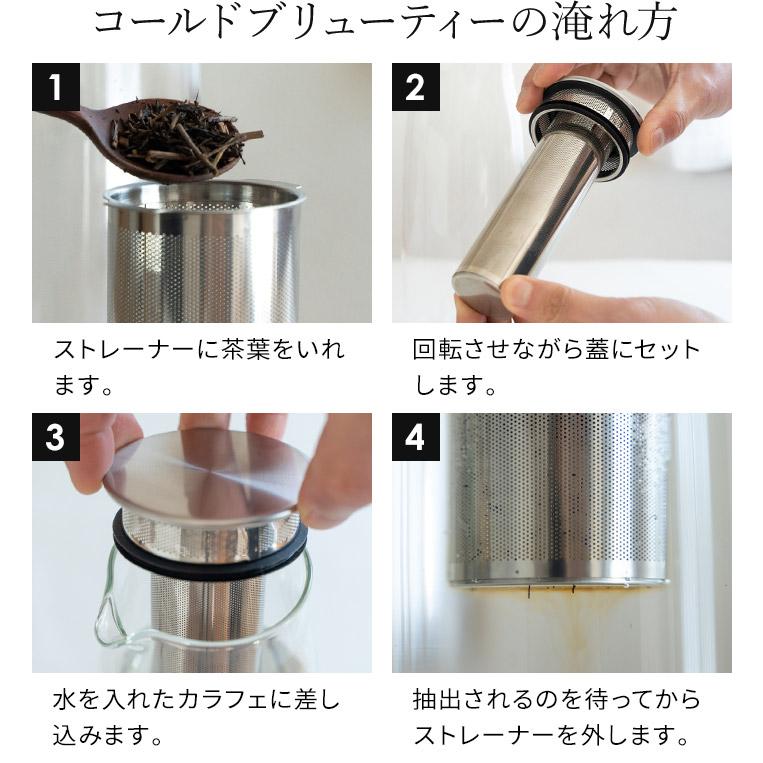 コールドブリューティーの淹れ方

1

ストレーナーに茶葉をいれます。

2

回転させながら蓋にセットします。

3

水を入れたカラフェに差し込みます。

4

抽出されるのを待ってからストレーナーを外します。