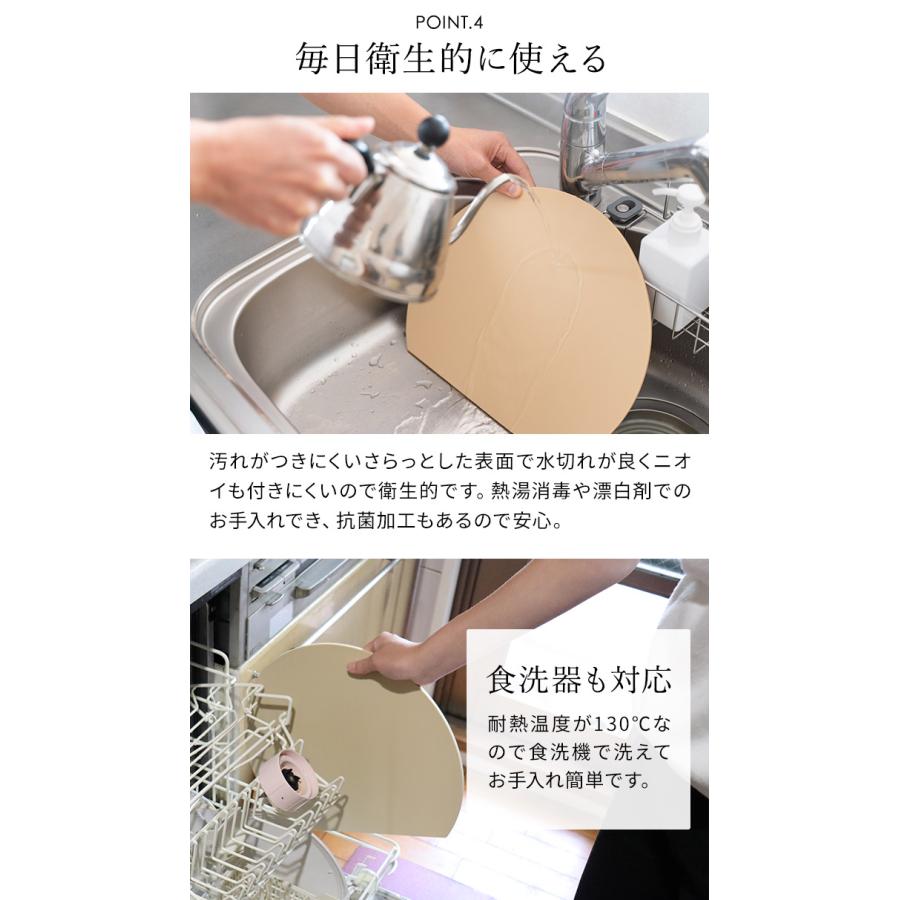 POINT.4

毎日衛生的に使える

汚れがつきにくいさらっとした表面で水切れが良くニオイも付きにくいので衛生的です。熱湯消毒や漂白剤でのお手入れでき、抗菌加工もあるので安心。

食洗器も対応

耐熱温度が130°Cなので食洗機で洗えてお手入れ簡単です。