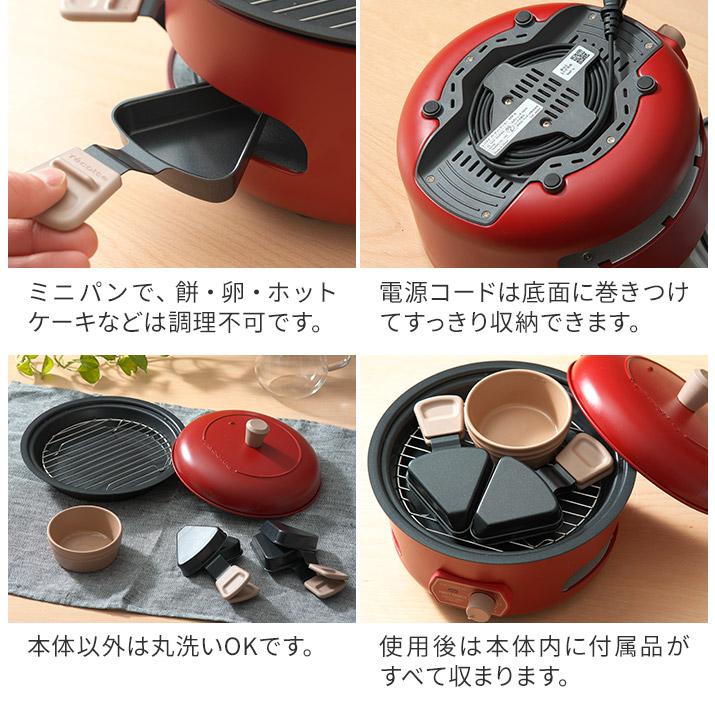 ミニパンで、餅・卵・ホットケーキなどは調理不可です。

電源コードは底面に巻きつけてすっきり収納できます。

本体以外は丸洗いOKです。

使用後は本体内に付属品がすべて収まります。