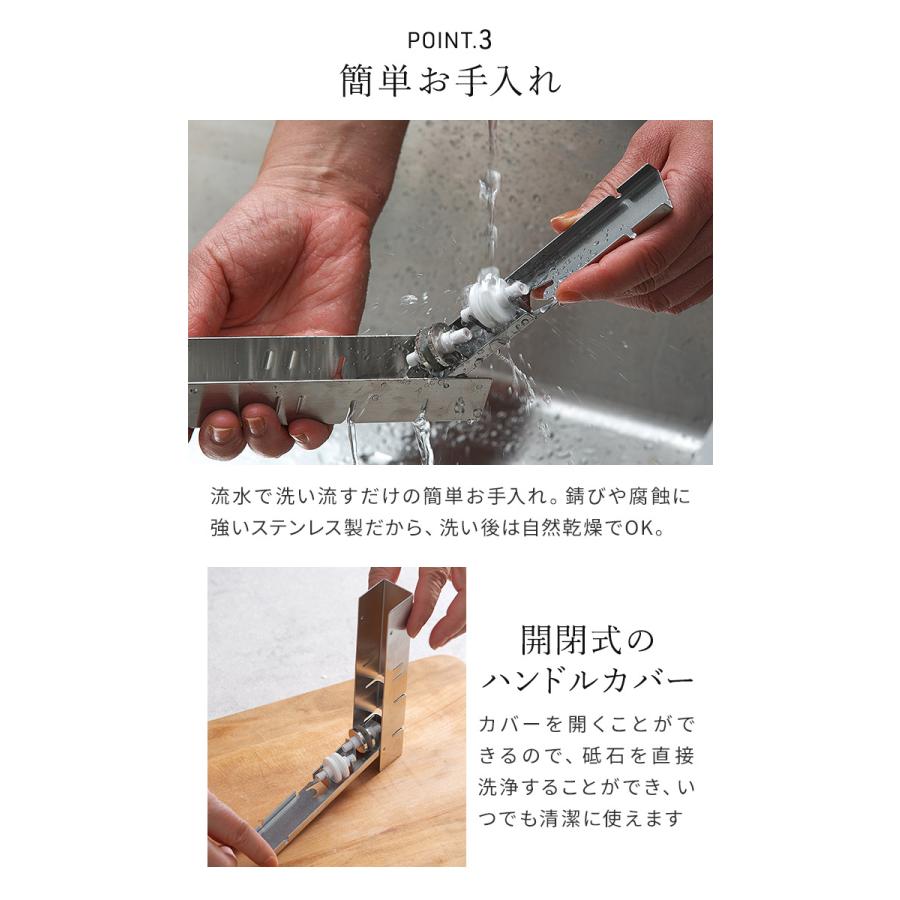 POINT.3
簡単お手入れ

流水で洗い流すだけの簡単お手入れ。錆びや腐蝕に強いステンレス製だから、洗い後は自然乾燥でOK。

開閉式のハンドルカバー

カバーを開くことができるので、砥石を直接洗浄することができ、いつでも清潔に使えます