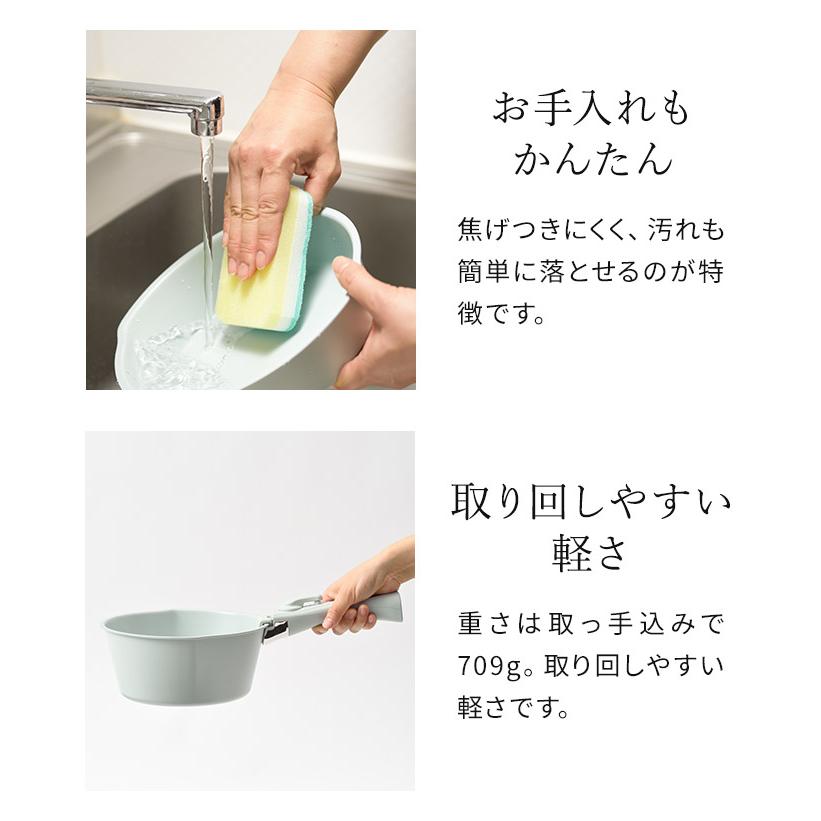 お手入れも
かんたん

焦げつきにくく、汚れも簡単に落とせるのが特徴です。

取り回しやすい
軽さ

重さは取っ手込みで709g。取り回しやすい軽さです。