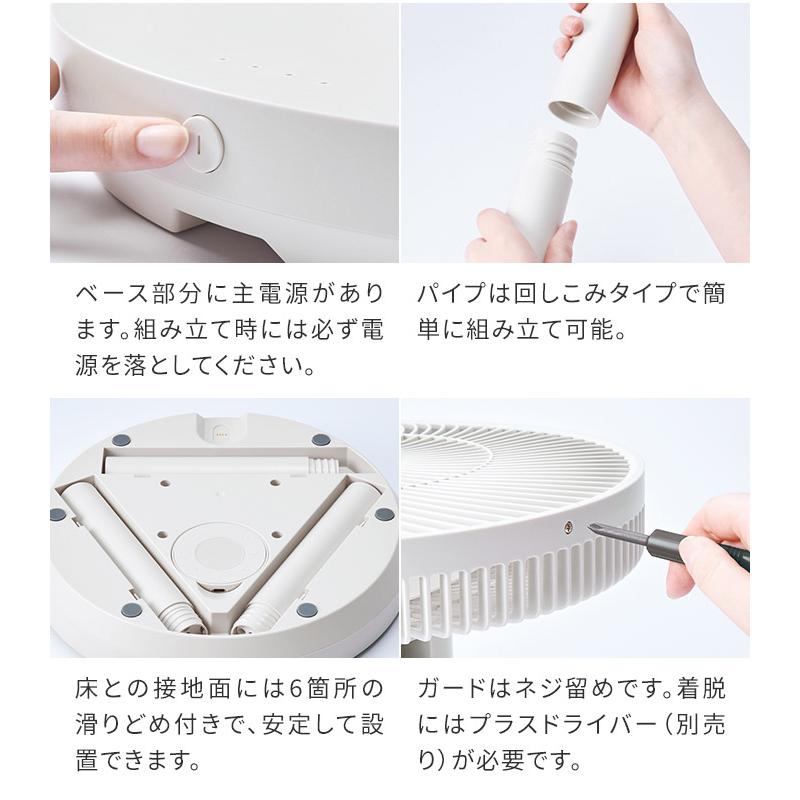 ベース部分に主電源があります。組み立て時には必ず電源を落としてください。

パイプは回しこみタイプで簡単に組み立て可能。

床との接地面には6箇所の滑りどめ付きで、安定して設置できます。

ガードはネジ留めです。着脱にはプラスドライバー（別売り）が必要です。