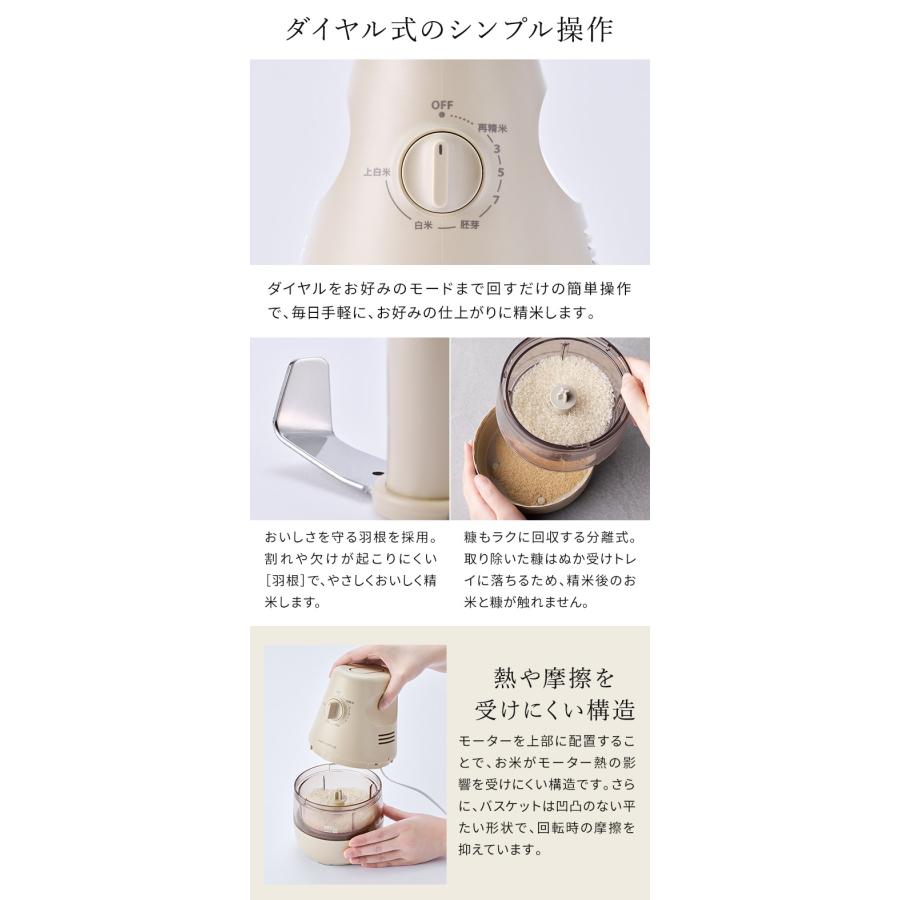 ダイヤル式のシンプル操作

OFF
再精米
3
5
7
胚芽
白米
上白米

ダイヤルをお好みのモードまで回すだけの簡単操作で、毎日手軽に、お好みの仕上がりに精米します。

おいしさを守る羽根を採用。割れや欠けが起こりにくい［羽根］で、やさしくおいしく精米します。

糠もラクに回収する分離式。取り除いた糠はぬか受けトレイに落ちるため、精米後のお米と糠が触れません。

熱や摩擦を受けにくい構造

モーターを上部に配置することで、お米がモーター熱の影響を受けにくい構造です。さらに、バスケットは凹凸のない平たい形状で、回転時の摩擦を抑えています。