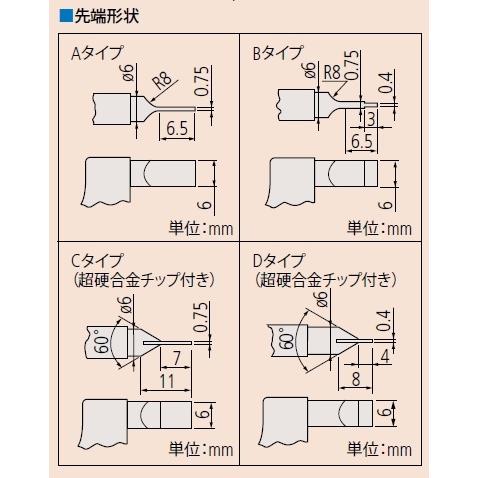 ■先端形状

Aタイプ

ø6

R8

0.75

6.5

6

単位：mm

Bタイプ

ø6

R8

0.75

0.4

3

6.5

6

単位：mm

Cタイプ
（超硬合金チップ付き）

ø6

60°

0.75

7

11

6

単位：mm

Dタイプ
（超硬合金チップ付き）

ø6

60°

0.4

4

8

6

単位：mm