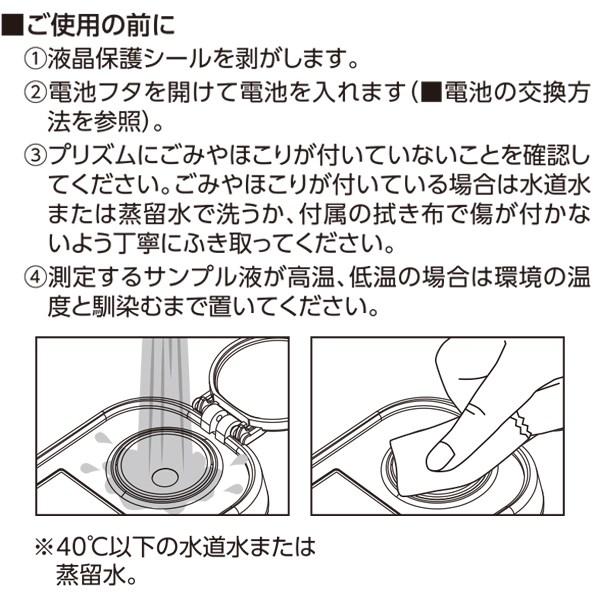 ■ご使用の前に

①液晶保護シールを剥がします。

②電池フタを開けて電池を入れます(■電池の交換方法を参照)。

③プリズムにごみやほこりが付いていないことを確認してください。ごみやほこりが付いている場合は水道水または蒸留水で洗うか、付属の拭き布で傷が付かないよう丁寧にふき取ってください。

④測定するサンプル液が高温、低温の場合は環境の温度と馴染むまで置いてください。

※40℃以下の水道水または蒸留水。