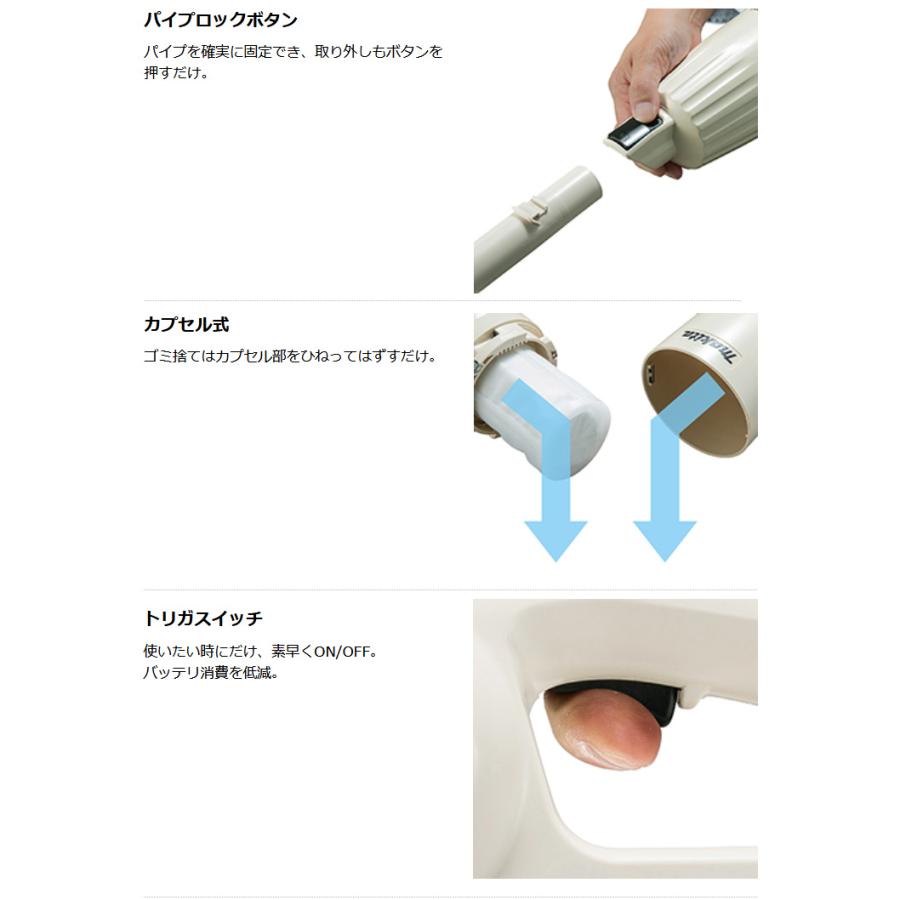 パイプロックボタン

パイプを確実に固定でき、取り外しもボタンを押すだけ。

カプセル式

ゴミ捨てはカプセル部をひねってはずすだけ。

makita

トリガスイッチ

使いたい時にだけ、素早くON/OFF。
バッテリ消費を低減。